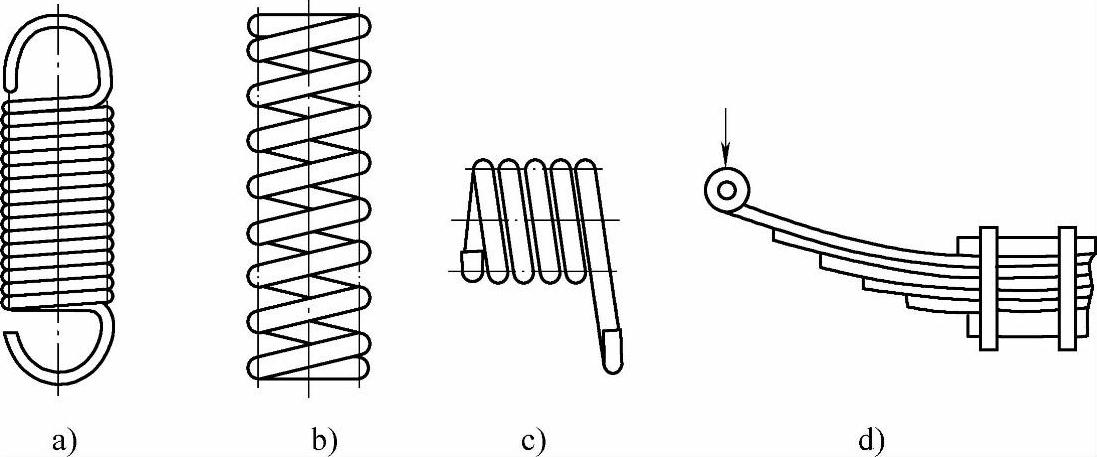 a)

b)

c)

d)