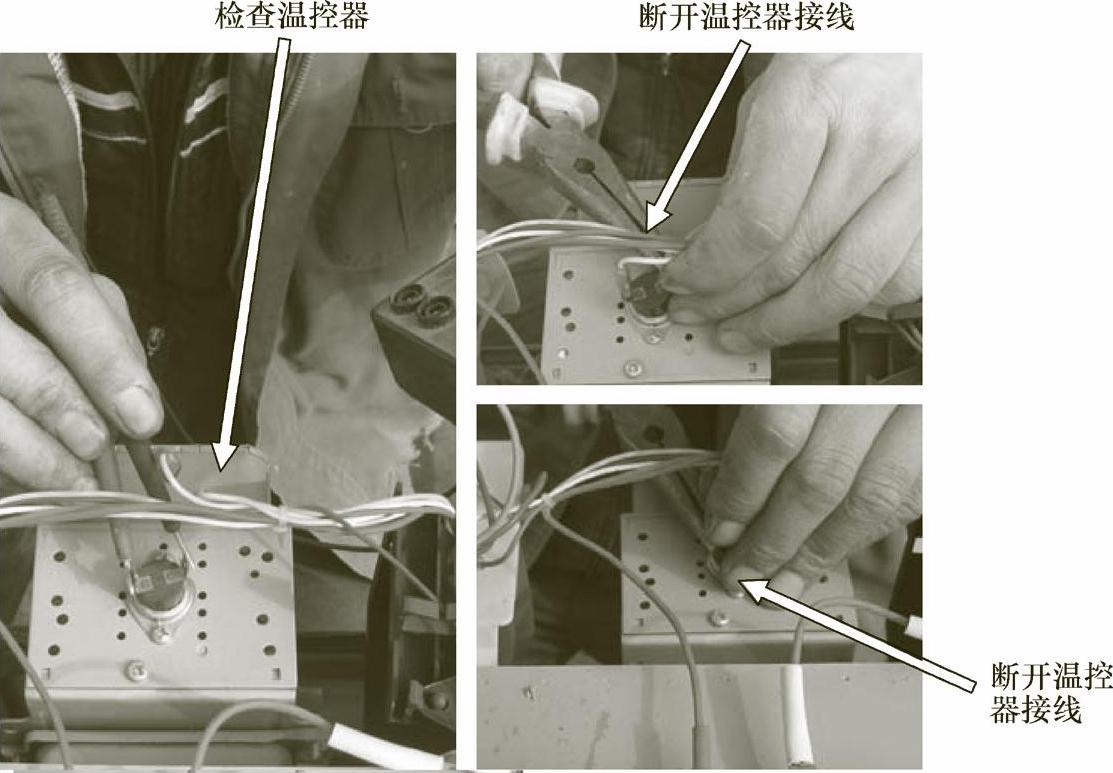 检查温控器

断开温控器接线

断开温控器接线