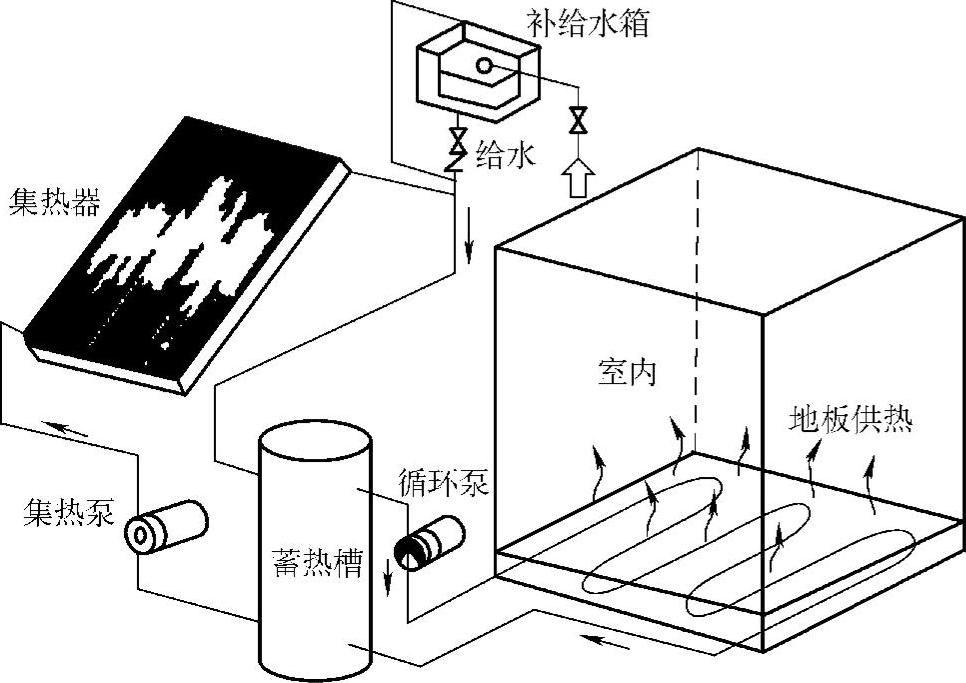 补给水箱

给水

集热器

室内

地板供热

循环泵

集热泵

蓄热槽