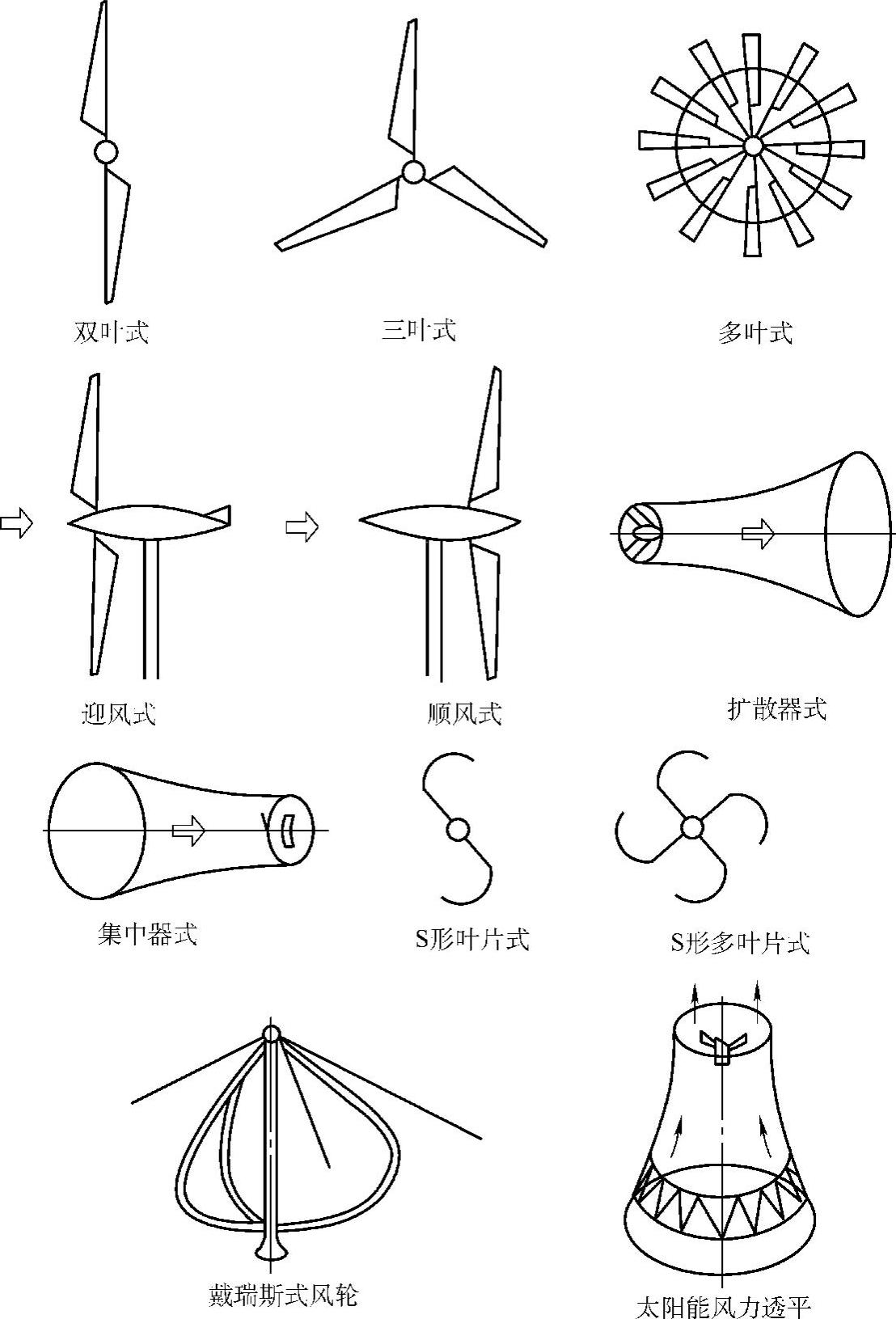 双叶式

三叶式

多叶式

迎风式

顺风式

扩散器式

集中器式

S形叶片式

S形多叶片式

戴瑞斯式风轮

太阳能风力透平