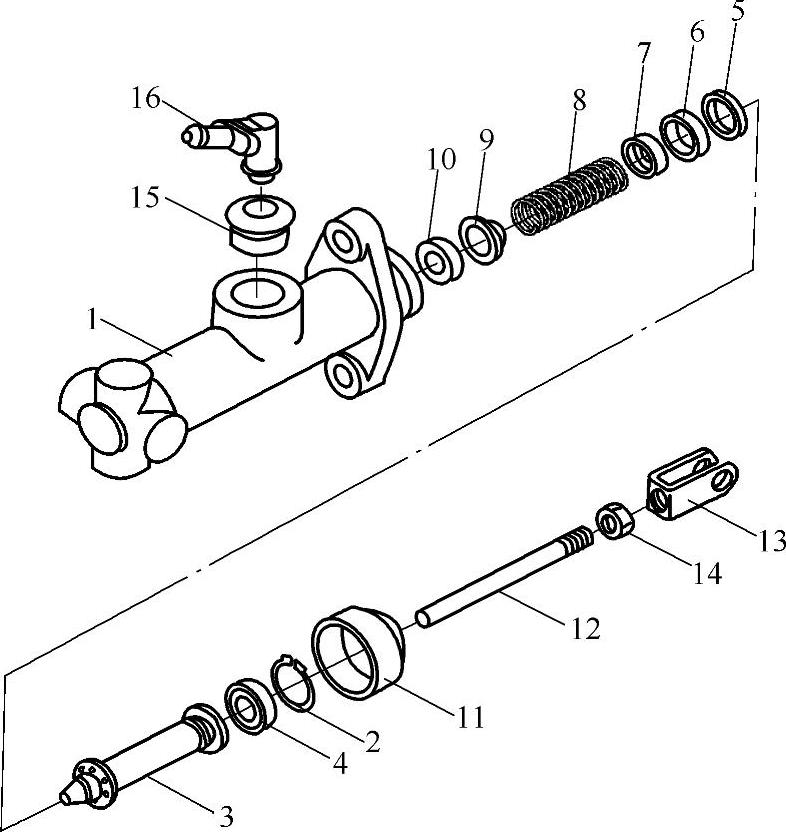 16
15
1
10
9
8
7
6
5
13
14
12
11
2
4
3