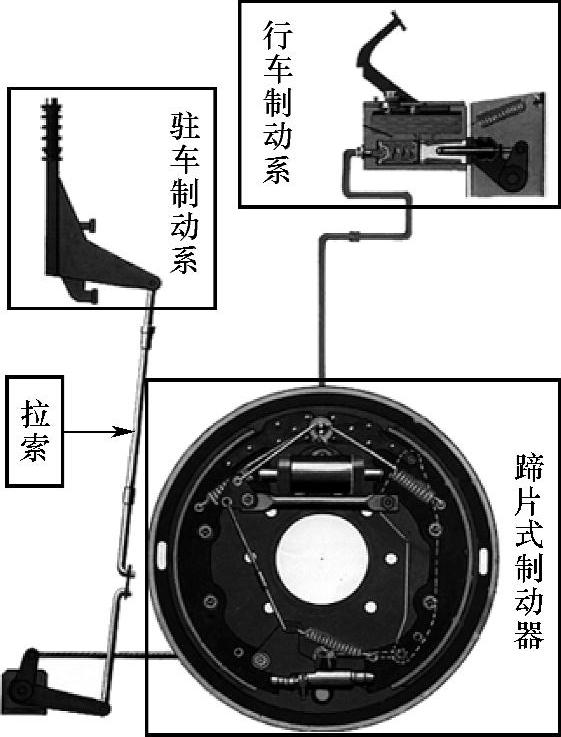 行车制动系

驻车制动系

拉索

蹄片式制动器