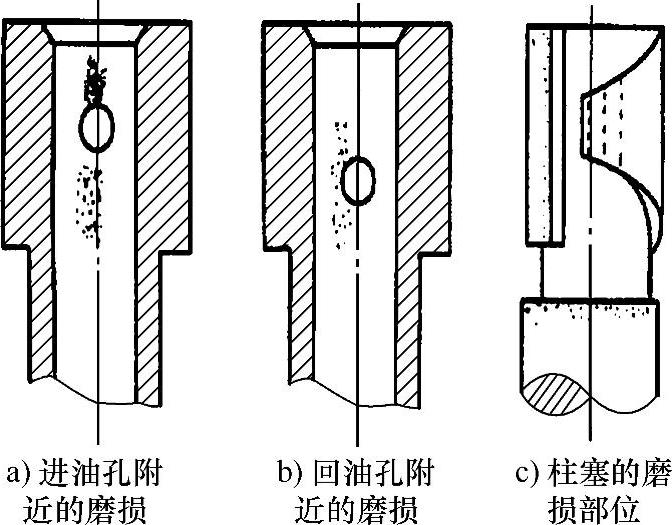 a) 进油孔附近的磨损

b) 回油孔附近的磨损

c) 柱塞的磨损部位