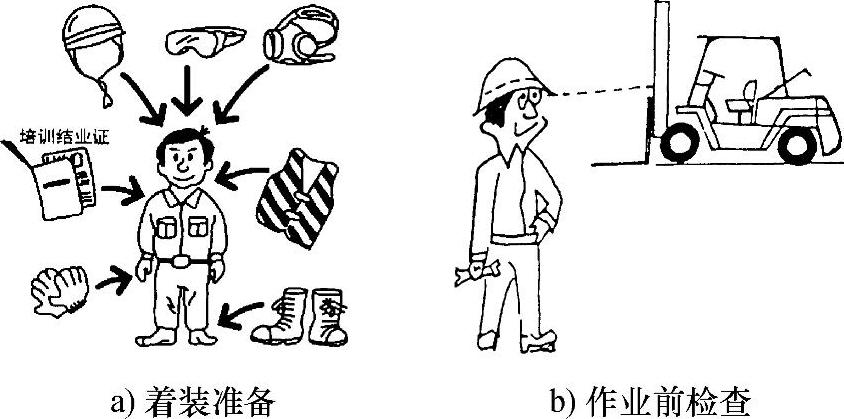 培训结业证

a) 着装准备

b) 作业前检查