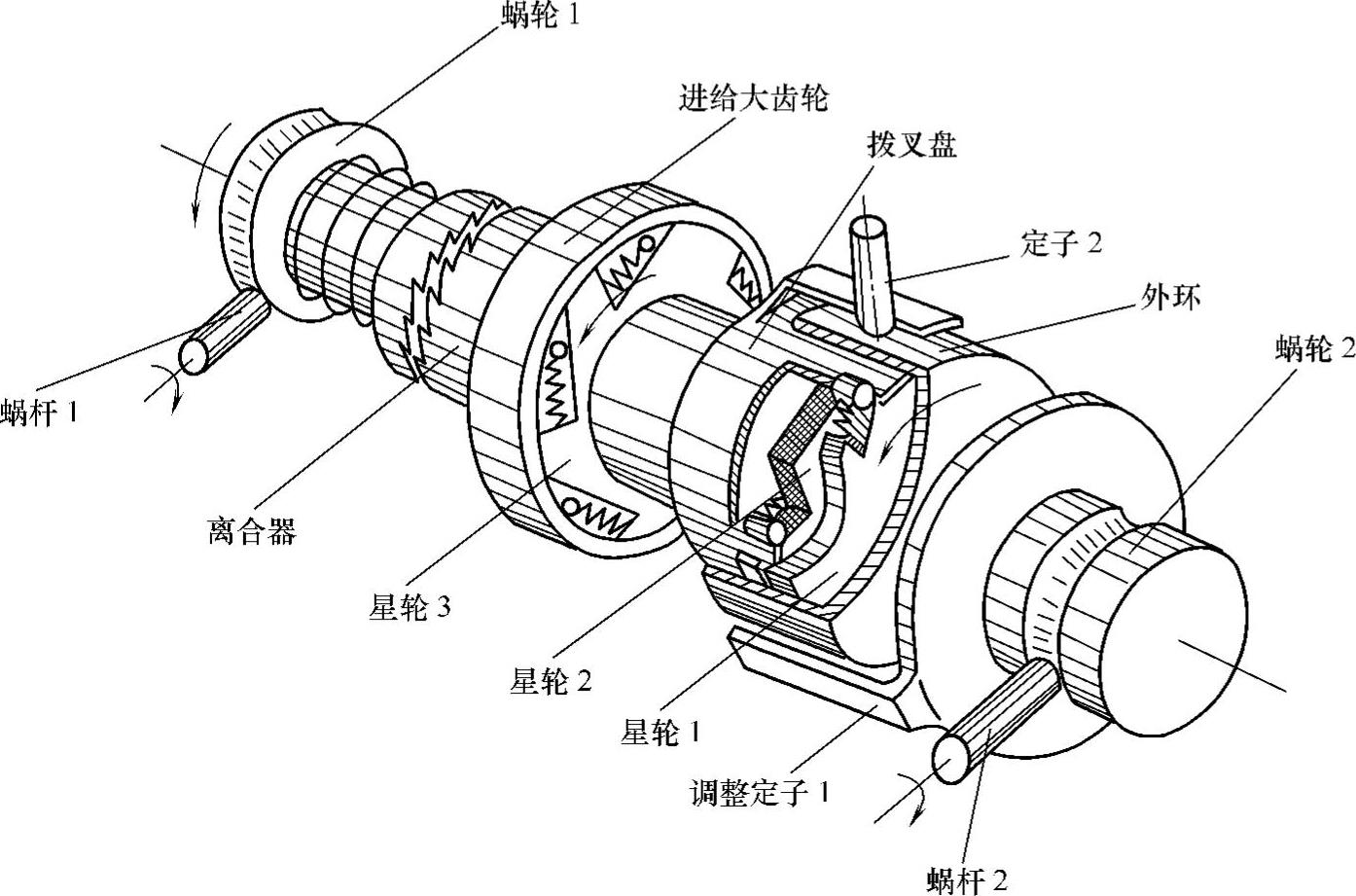 蜗轮 1

进给大齿轮

拨叉盘

定子 2

外环

蜗轮 2

蜗杆 1

离合器

星轮 3

星轮 2

星轮 1

调整定子 1

蜗杆 2