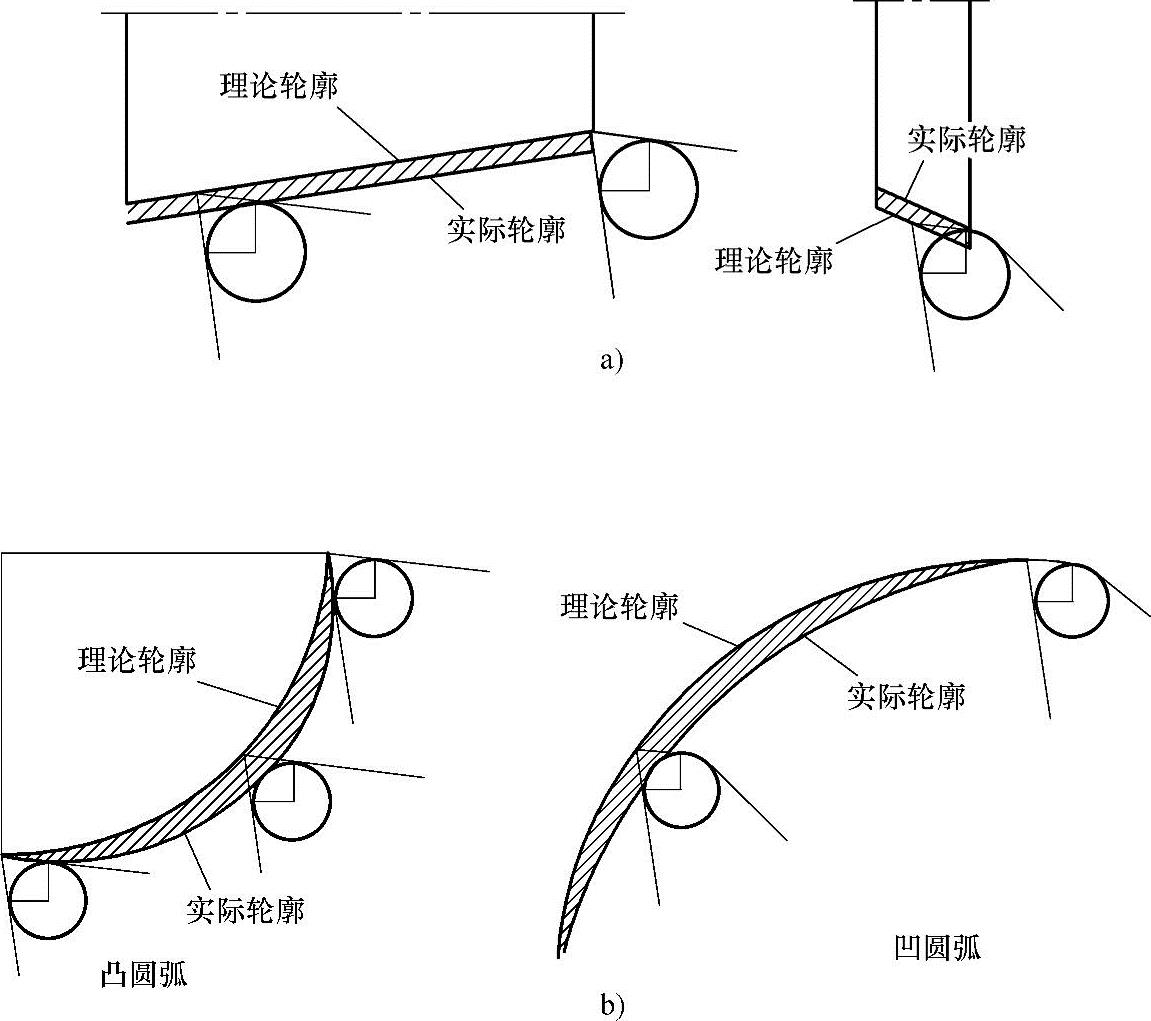 理论轮廓

实际轮廓

实际轮廓

理论轮廓

a)

理论轮廓

实际轮廓

凸圆弧

理论轮廓

实际轮廓

凹圆弧

b)