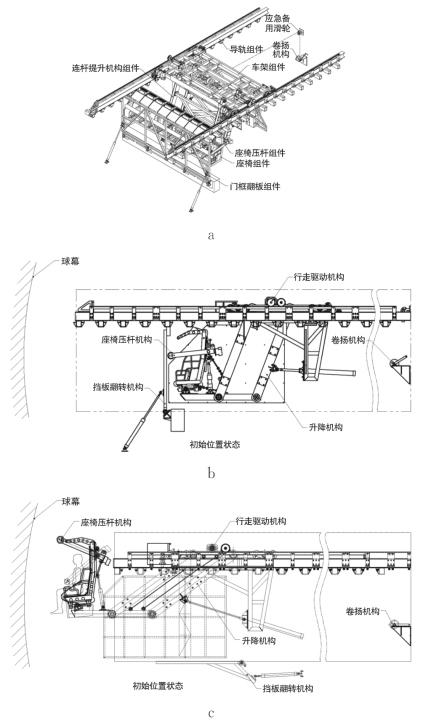 应急备用滑轮
导轨组件
卷扬机构
连杆提升机构组件
车架组件
座椅压杆组件
座椅组件
门框翻板组件

a

球幕
行走驱动机构
座椅压杆机构
卷扬机构
挡板翻转机构
升降机构
初始位置状态

b

球幕
座椅压杆机构
行走驱动机构
卷扬机构
升降机构
初始位置状态
挡板翻转机构

c