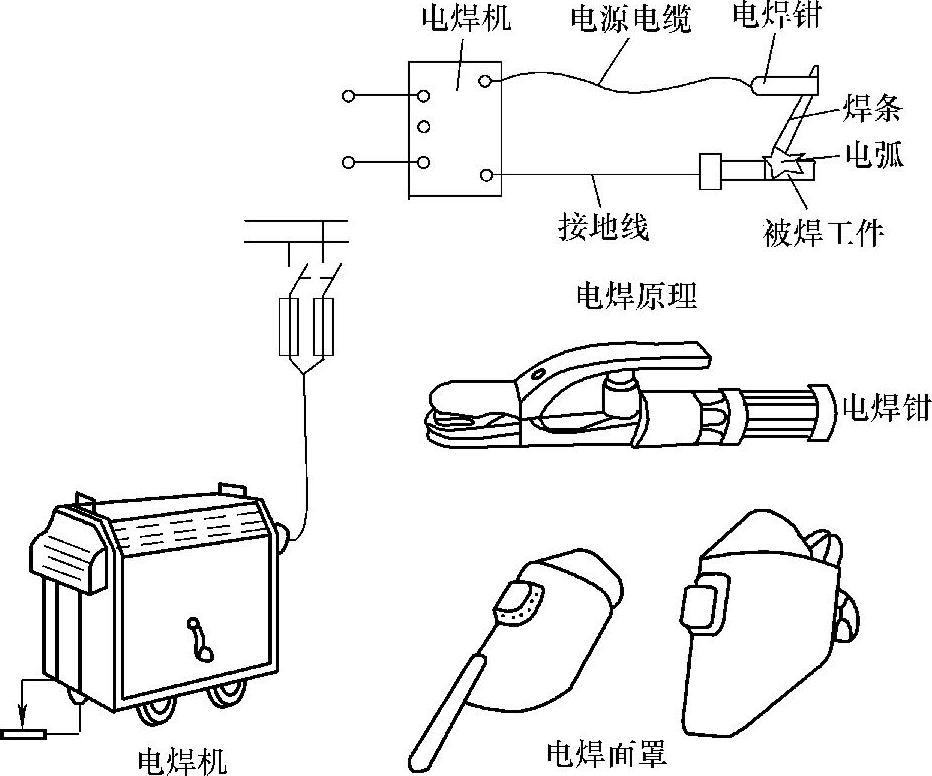 电焊机
电源电缆
电焊钳
焊条
电弧
接地线
被焊工件
电焊原理
电焊钳
电焊机
电焊面罩