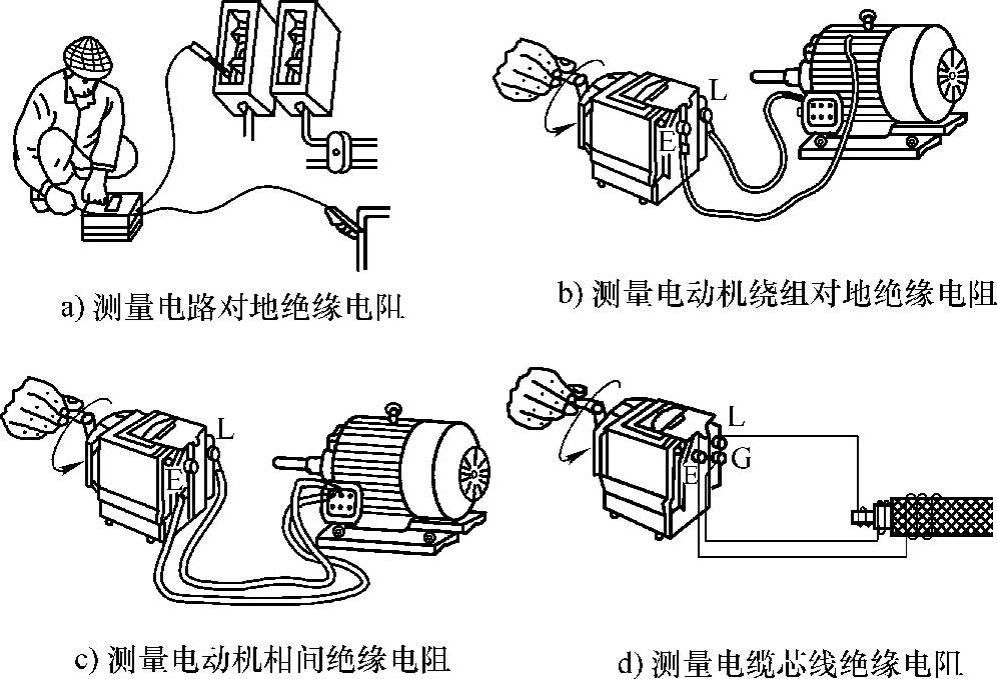 L
E
a) 测量电路对地绝缘电阻
b) 测量电动机绕组对地绝缘电阻
L
E
L
G
E
c) 测量电动机相间绝缘电阻
d) 测量电缆芯线绝缘电阻