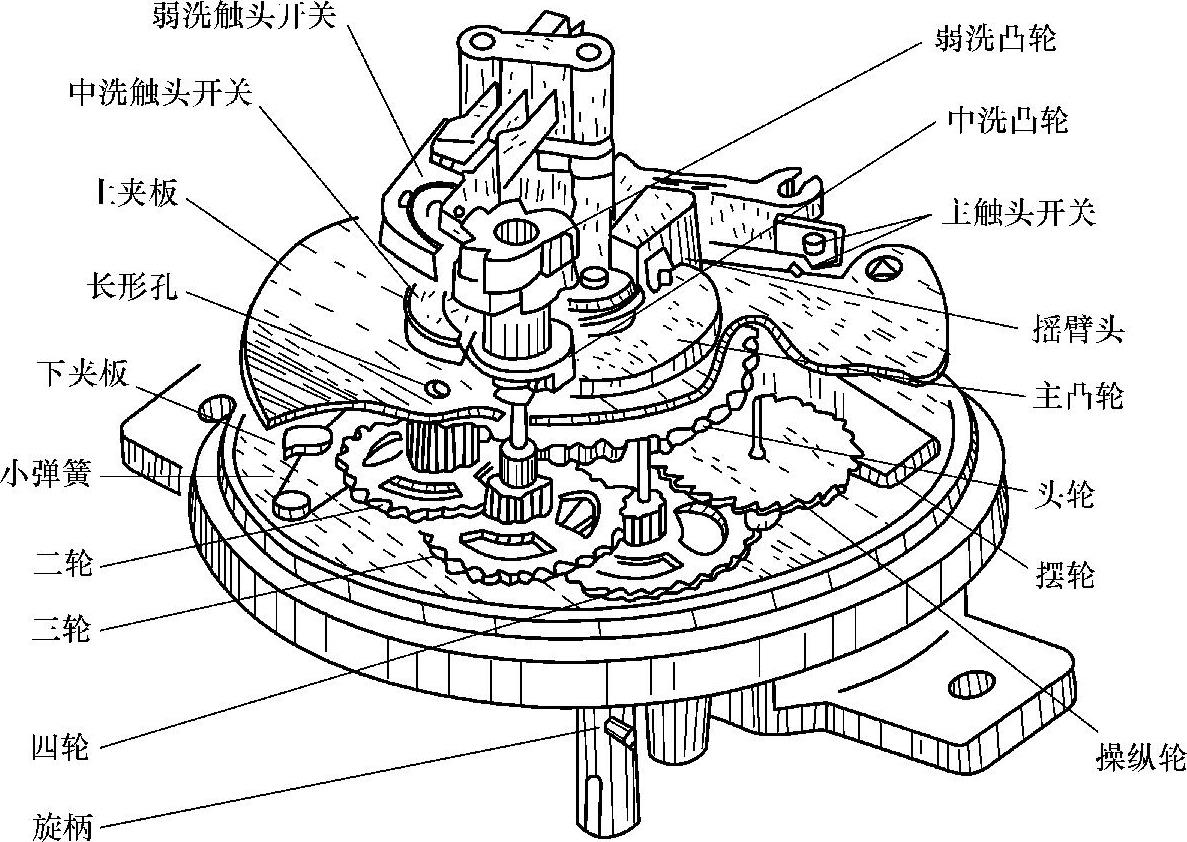 弱洗触头开关
中洗触头开关
上夹板
长形孔
下夹板
小弹簧
二轮
三轮
四轮
旋柄
弱洗凸轮
中洗凸轮
主触头开关
摇臂头
主凸轮
头轮
摆轮
操纵轮