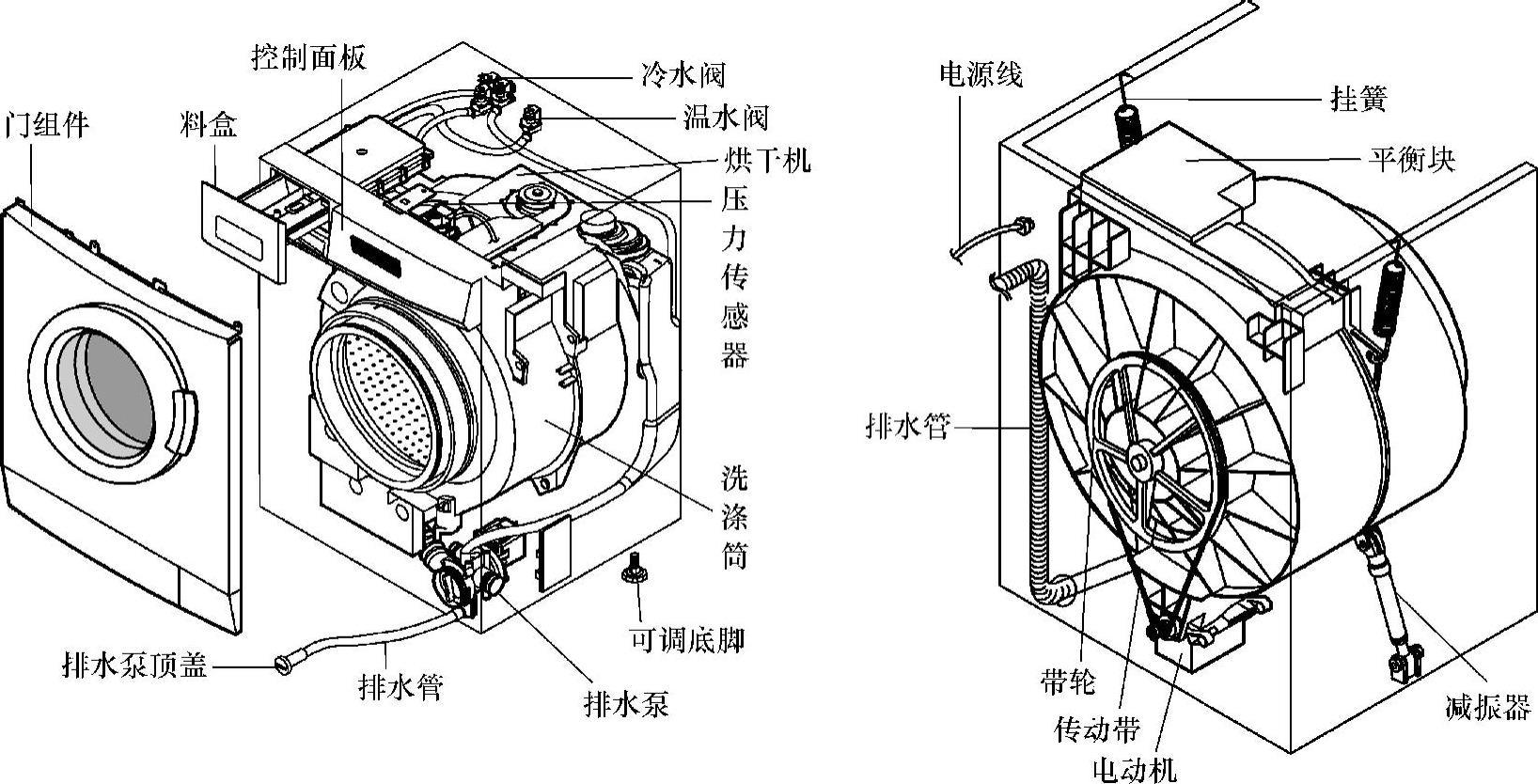 控制面板
门组件
料盒
冷水阀
温水阀
烘干机
压力传感器
洗涤筒
可调底脚
排水泵顶盖
排水管
排水泵
电源线
挂簧
平衡块
排水管
带轮
传动带
电动机
减振器