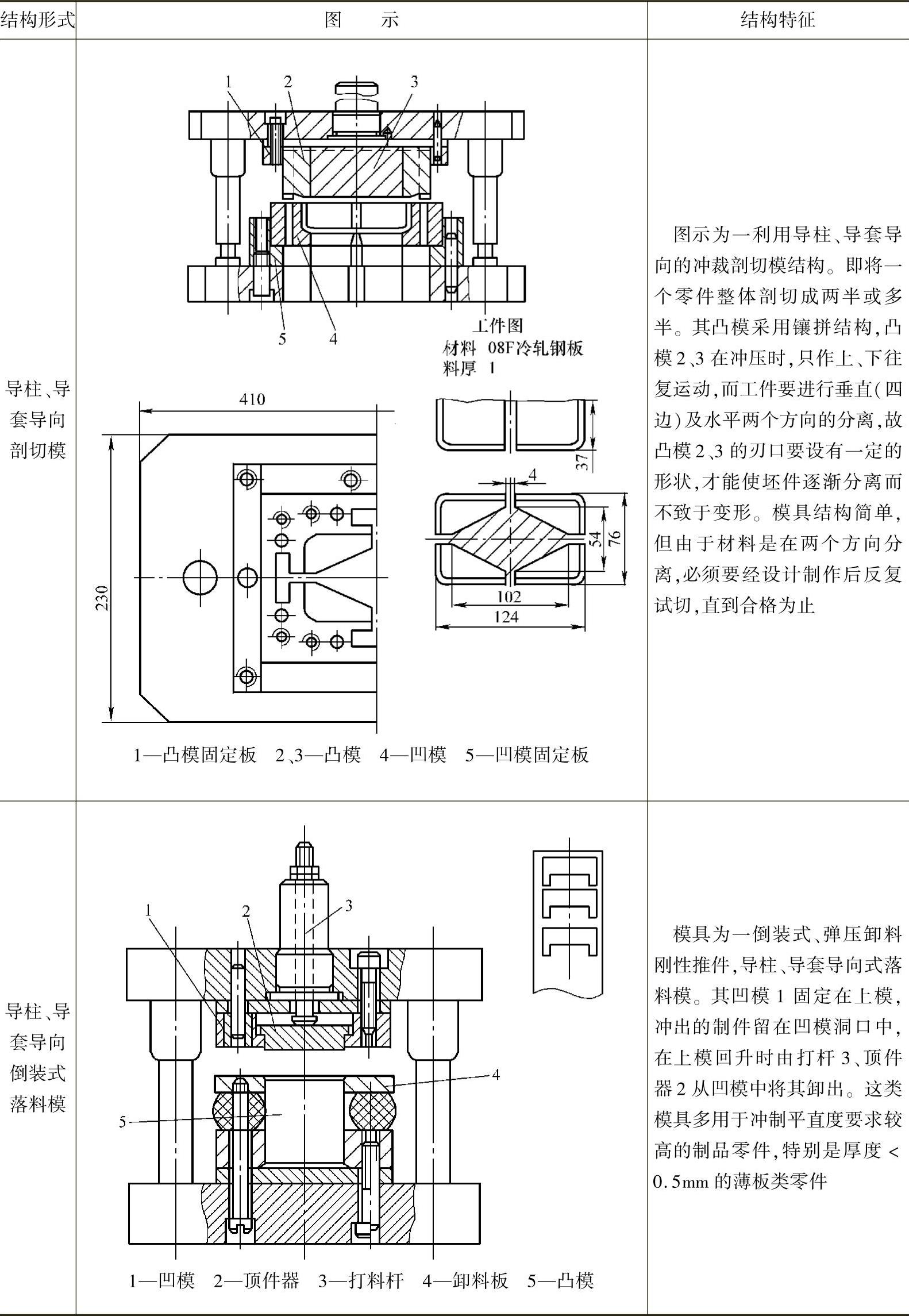 | 结构形式 | 图　　示 | 结构特征 |
|---|---|---|
| 导柱、导套导向剖切模 | 1 2 3 5 4 工件图 材料 08F冷轧钢板 料厚 1 410 230 37 4 54 76 102 124 1—凸模固定板　2、3—凸模　4—凹模　5—凹模固定板 | 图示为一利用导柱、导套导向的冲裁剖切模结构。即将一个零件整体剖切成两半或多半。其凸模采用镶拼结构，凸模2、3在冲压时，只作上、下往复运动，而工件要进行垂直（四边）及水平两个方向的分离，故凸模2、3的刃口要设有一定的形状，才能使坯件逐渐分离而不致于变形。模具结构简单，但由于材料是在两个方向分离，必须要经设计制作后反复试切，直到合格为止 |
| 导柱、导套导向倒装式落料模 | 1 2 3 4 5 1—凹模　2—顶件器　3—打料杆　4—卸料板　5—凸模 | 模具为一倒装式、弹压卸料刚性推件，导柱、导套导向式落料模。其凹模1固定在上模，冲出的制件留在凹模洞口中，在上模回升时由打杆3、顶件器2从凹模中将其卸出。这类模具多用于冲制平直度要求较高的制品零件，特别是厚度＜0.5mm的薄板类零件 |