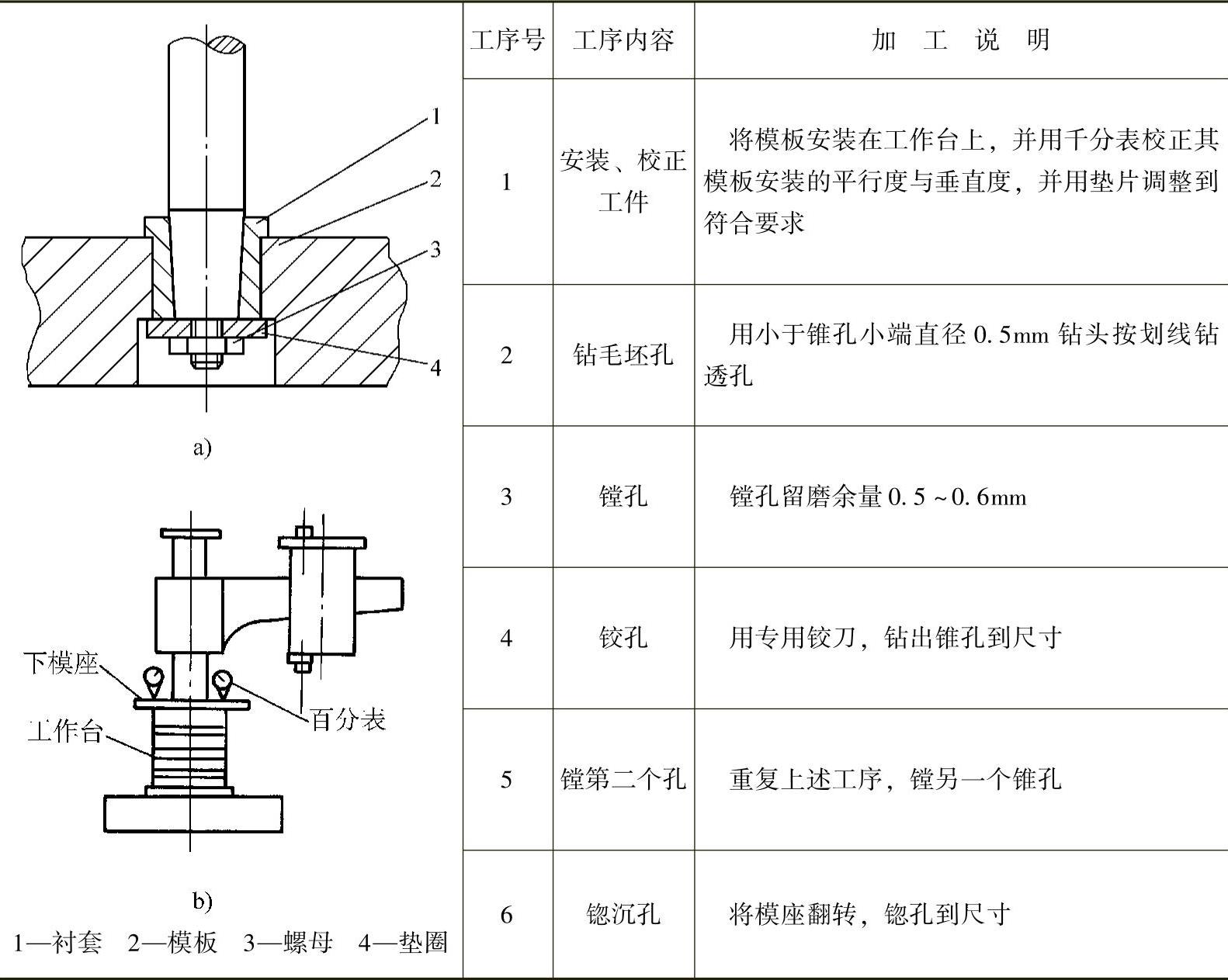 1
2
3
4
a)

下模座
工作台
百分表

b)
1—衬套　2—模板　3—螺母　4—垫圈

| 工序号 | 工序内容 | 加　工　说　明 |
|---|---|---|
| 1 | 安装、校正工件 | 将模板安装在工作台上，并用千分表校正其模板安装的平行度与垂直度，并用垫片调整到符合要求 |
| 2 | 钻毛坯孔 | 用小于锥孔小端直径 0.5mm 钻头按划线钻透孔 |
| 3 | 镗孔 | 镗孔留磨余量 0.5 ~ 0.6mm |
| 4 | 铰孔 | 用专用铰刀，钻出锥孔到尺寸 |
| 5 | 镗第二个孔 | 重复上述工序，镗另一个锥孔 |
| 6 | 锪沉孔 | 将模座翻转，锪孔到尺寸 |