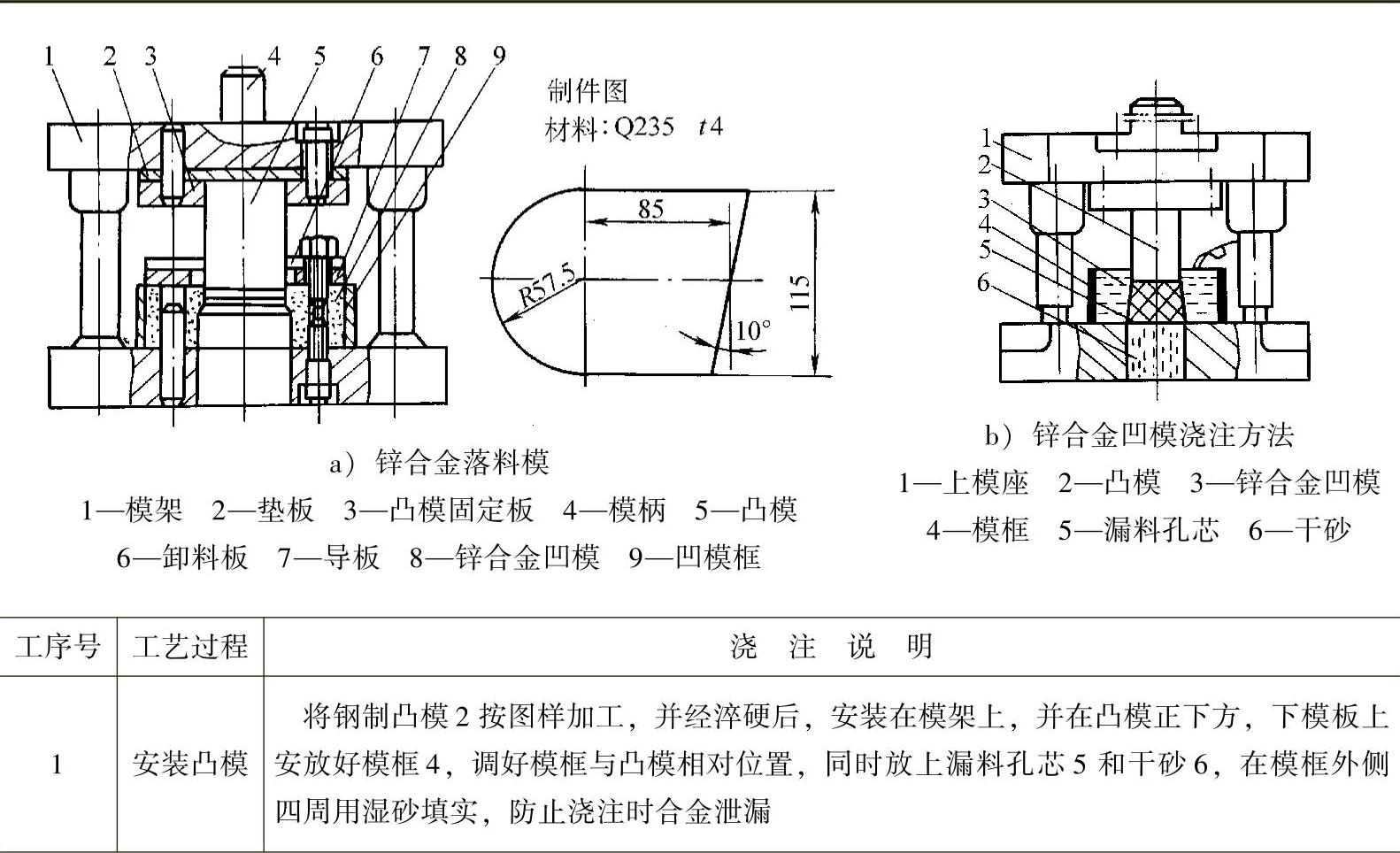 1 2 3 4 5 6 7 8 9

制件图
材料：Q235 $t4$

85

R57.5

115

10°

a）锌合金落料模
1—模架 2—垫板 3—凸模固定板 4—模柄 5—凸模
6—卸料板 7—导板 8—锌合金凹模 9—凹模框

1
2
3
4
5
6

b）锌合金凹模浇注方法
1—上模座 2—凸模 3—锌合金凹模
4—模框 5—漏料孔芯 6—干砂

| 工序号 | 工艺过程 | 浇 注 说 明 |
|---|---|---|
| 1 | 安装凸模 | 将钢制凸模 2 按图样加工，并经淬硬后，安装在模架上，并在凸模正下方，下模板上安放好模框 4，调好模框与凸模相对位置，同时放上漏料孔芯 5 和干砂 6，在模框外侧四周用湿砂填实，防止浇注时合金泄漏 |