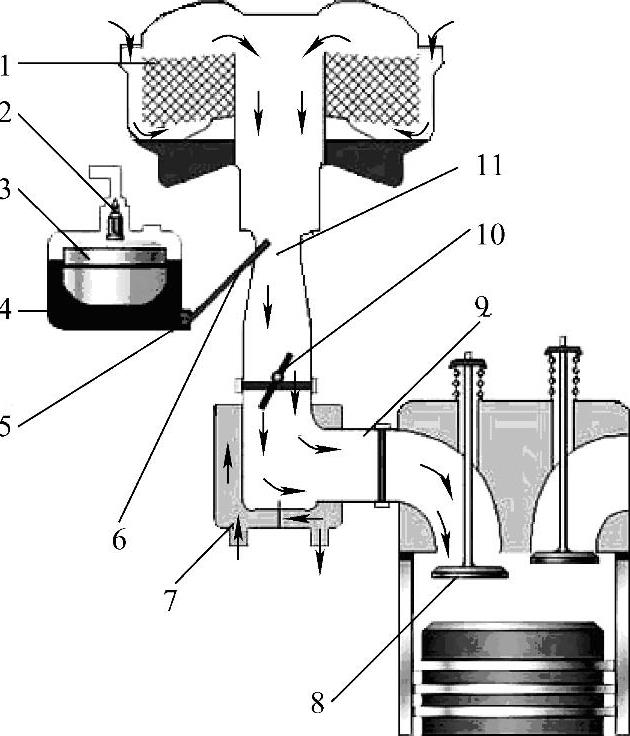 1
2
3
4
5
6
7
8
9
10
11