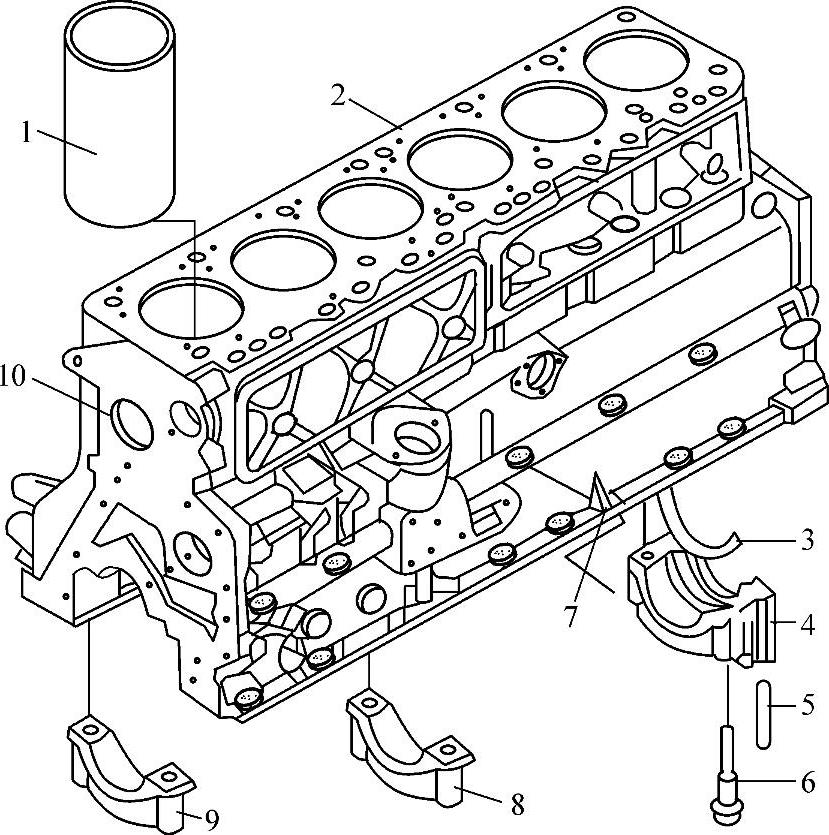 1
2
10
3
7
4
5
6
8
9