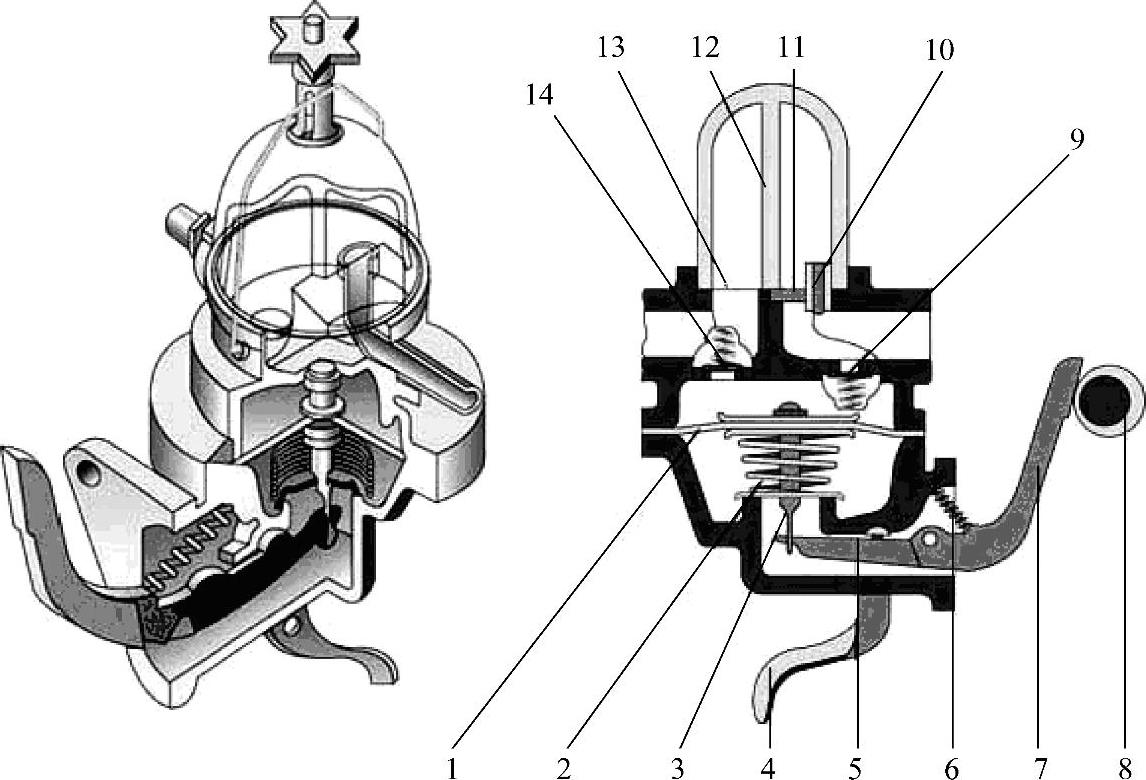 13 12 11 10
14
9
1 2 3 4 5 6 7 8