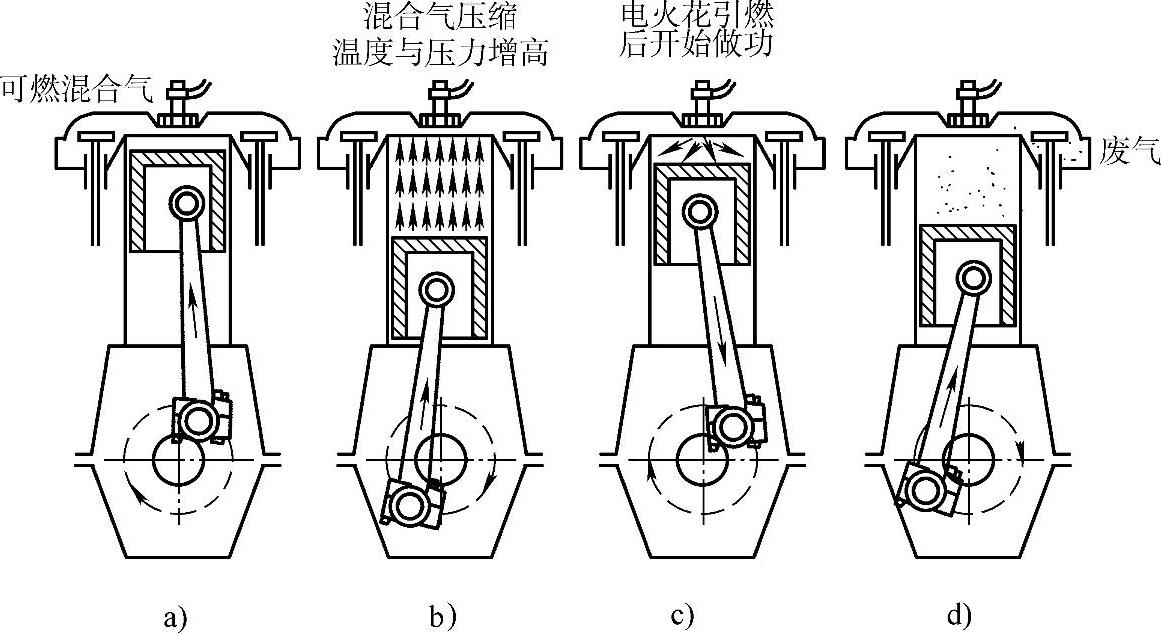 可燃混合气

混合气压缩
温度与压力增高

电火花引燃
后开始做功

废气

a)

b)

c)

d)