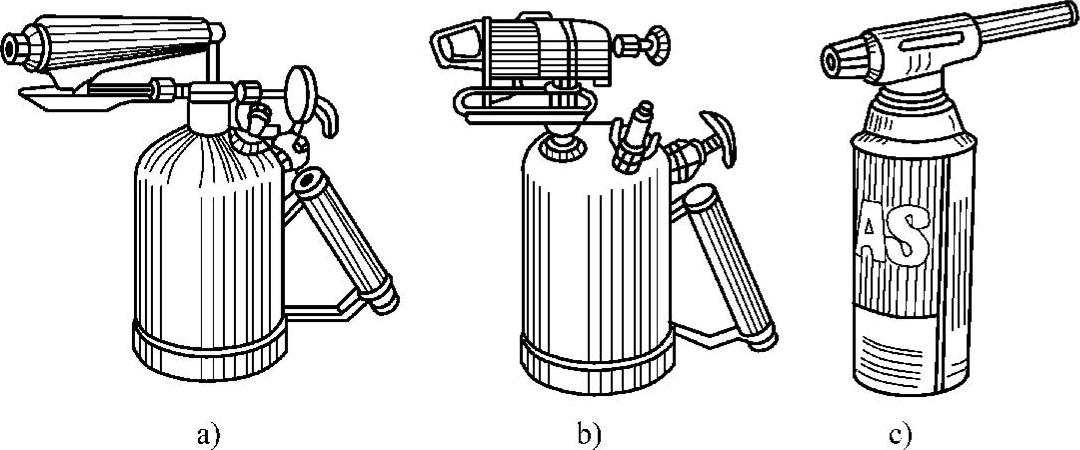 AS

a)

b)

c)