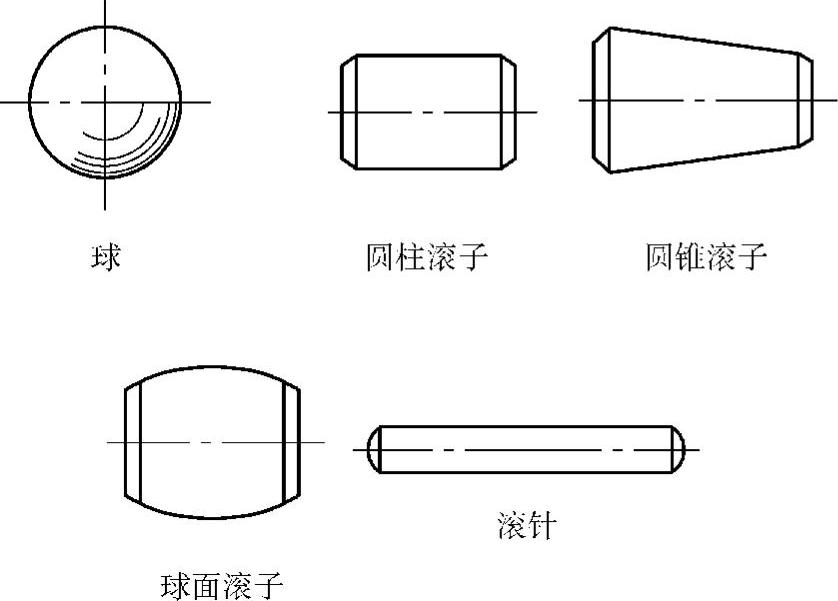 球

圆柱滚子

圆锥滚子

球面滚子

滚针