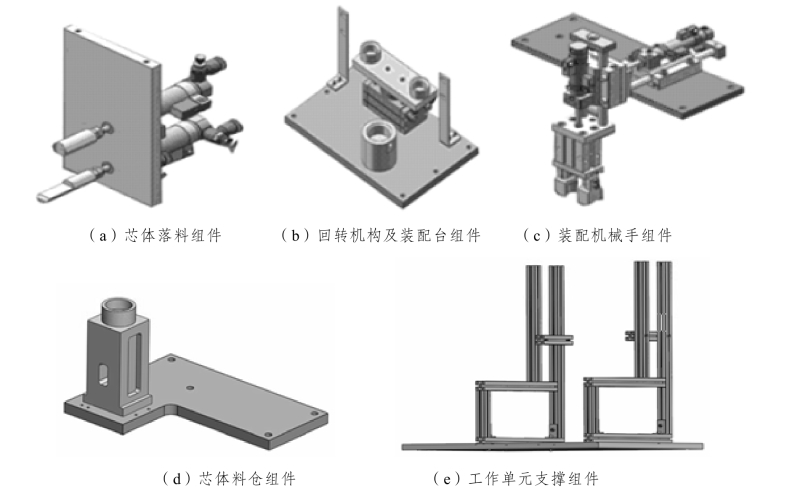 (a) 芯体落料组件

(b) 回转机构及装配台组件

(c) 装配机械手组件

(d) 芯体料仓组件

(e) 工作单元支撑组件