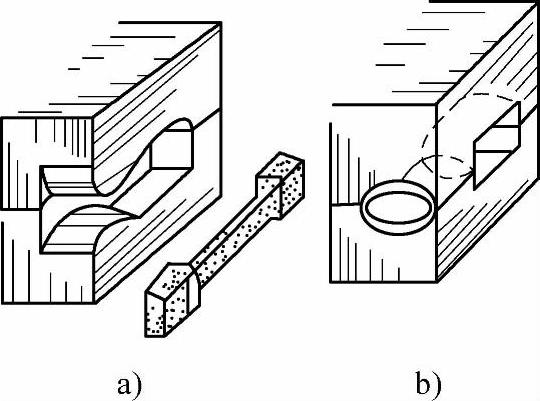 a)

b)