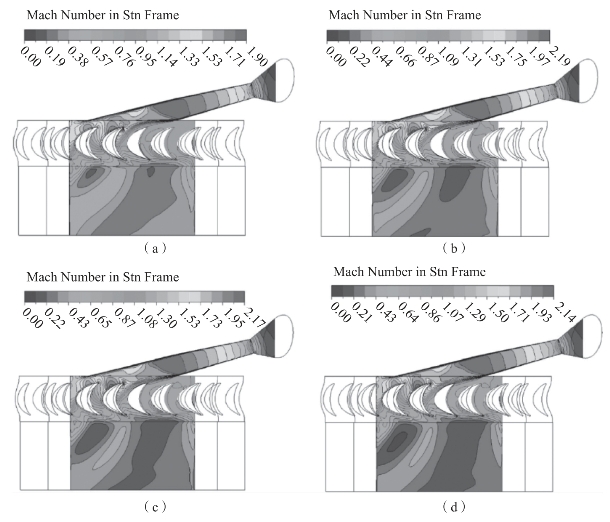 Mach Number in Stn Frame

0.00 0.19 0.38 0.57 0.76 0.95 1.14 1.33 1.53 1.71 1.90

(a)

Mach Number in Stn Frame

0.00 0.22 0.44 0.66 0.87 1.09 1.31 1.53 1.75 1.97 2.19

(b)

Mach Number in Stn Frame

0.00 0.22 0.43 0.65 0.87 1.08 1.30 1.53 1.73 1.95 2.17

(c)

Mach Number in Stn Frame

0.00 0.21 0.43 0.64 0.86 1.07 1.29 1.50 1.71 1.93 2.14

(d)