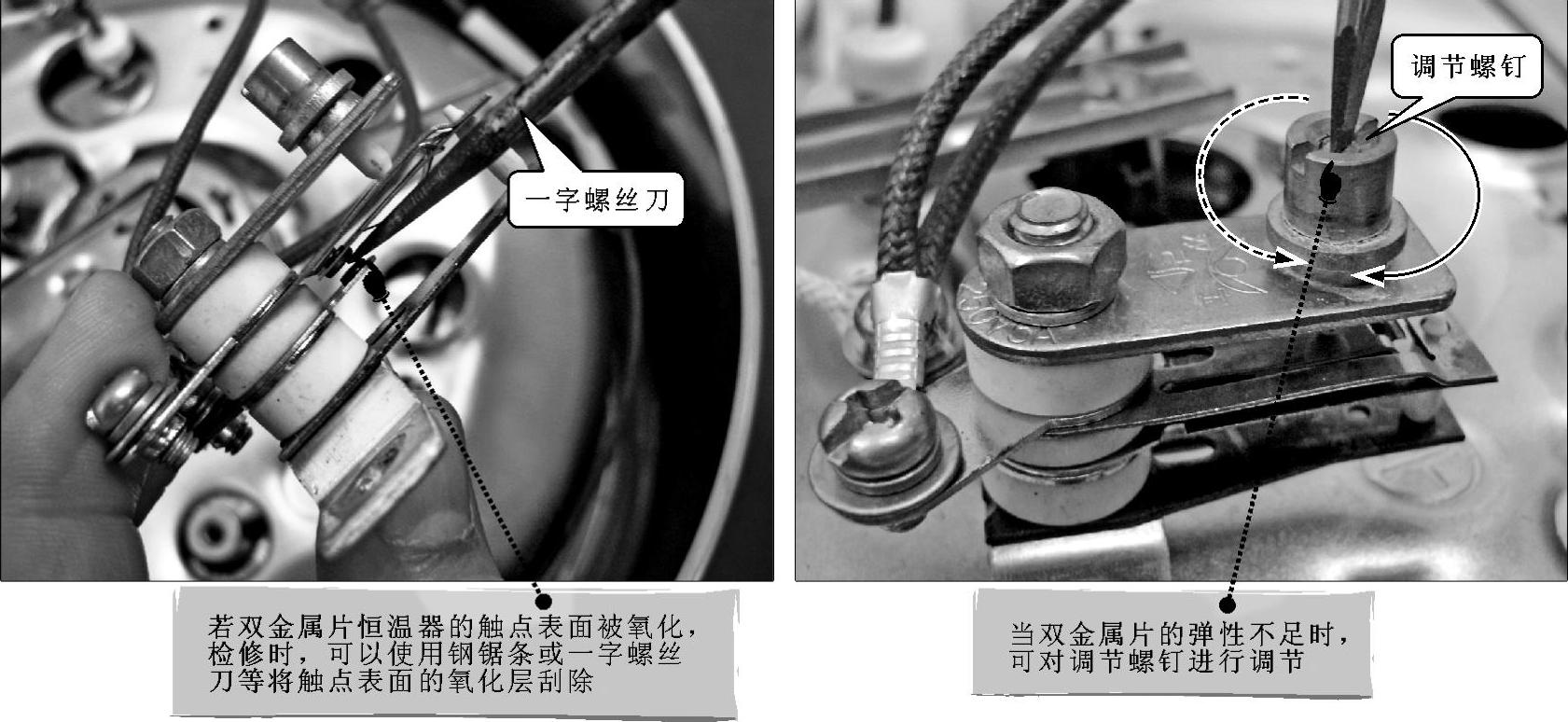 一字螺丝刀

若双金属片恒温器的触点表面被氧化，检修时，可以使用钢锯条或一字螺丝刀等将触点表面的氧化层刮除

调节螺钉

当双金属片的弹性不足时，可对调节螺钉进行调节