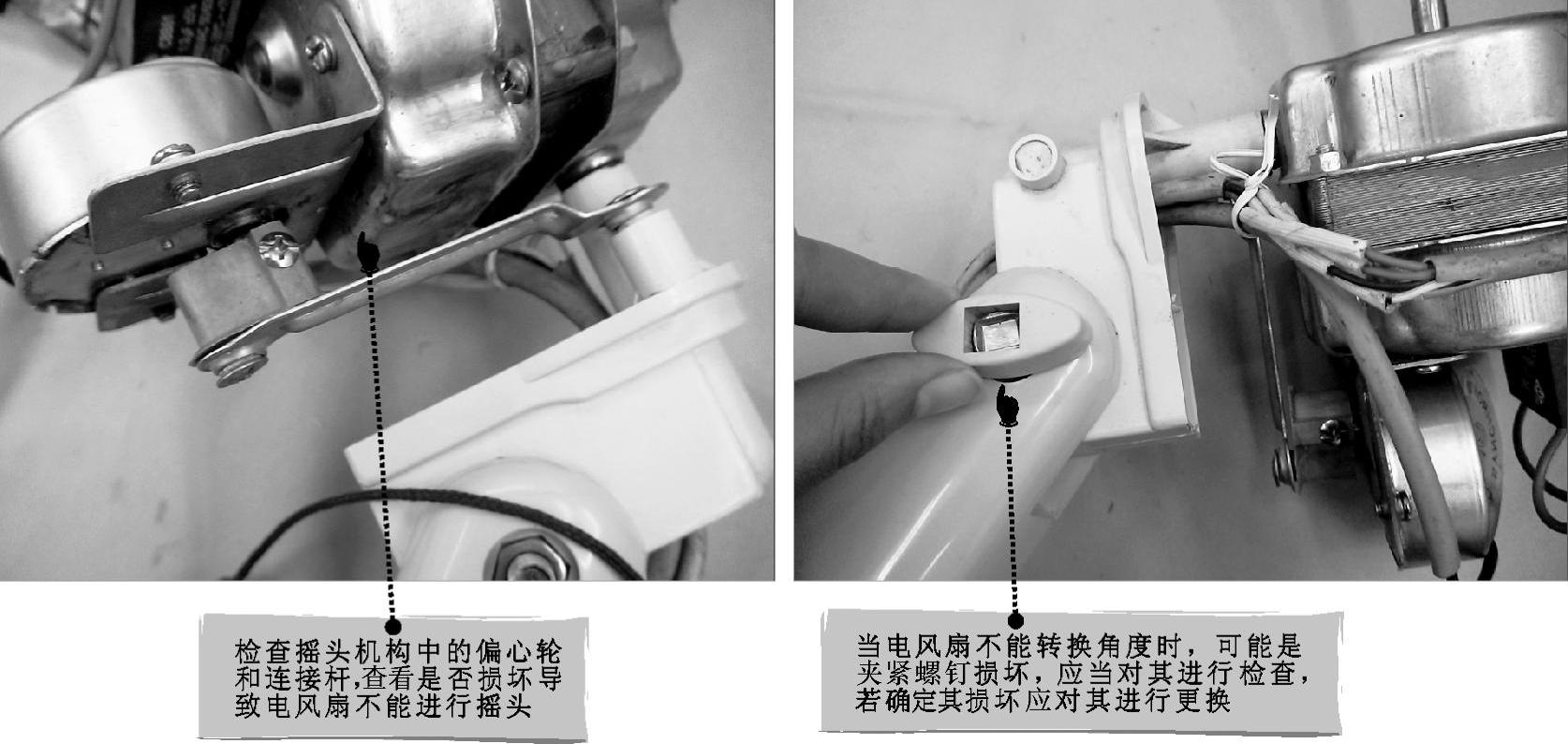 检查摇头机构中的偏心轮和连接杆,查看是否损坏导致电风扇不能进行摇头

当电风扇不能转换角度时，可能是夹紧螺钉损坏，应当对其进行检查，若确定其损坏应对其进行更换