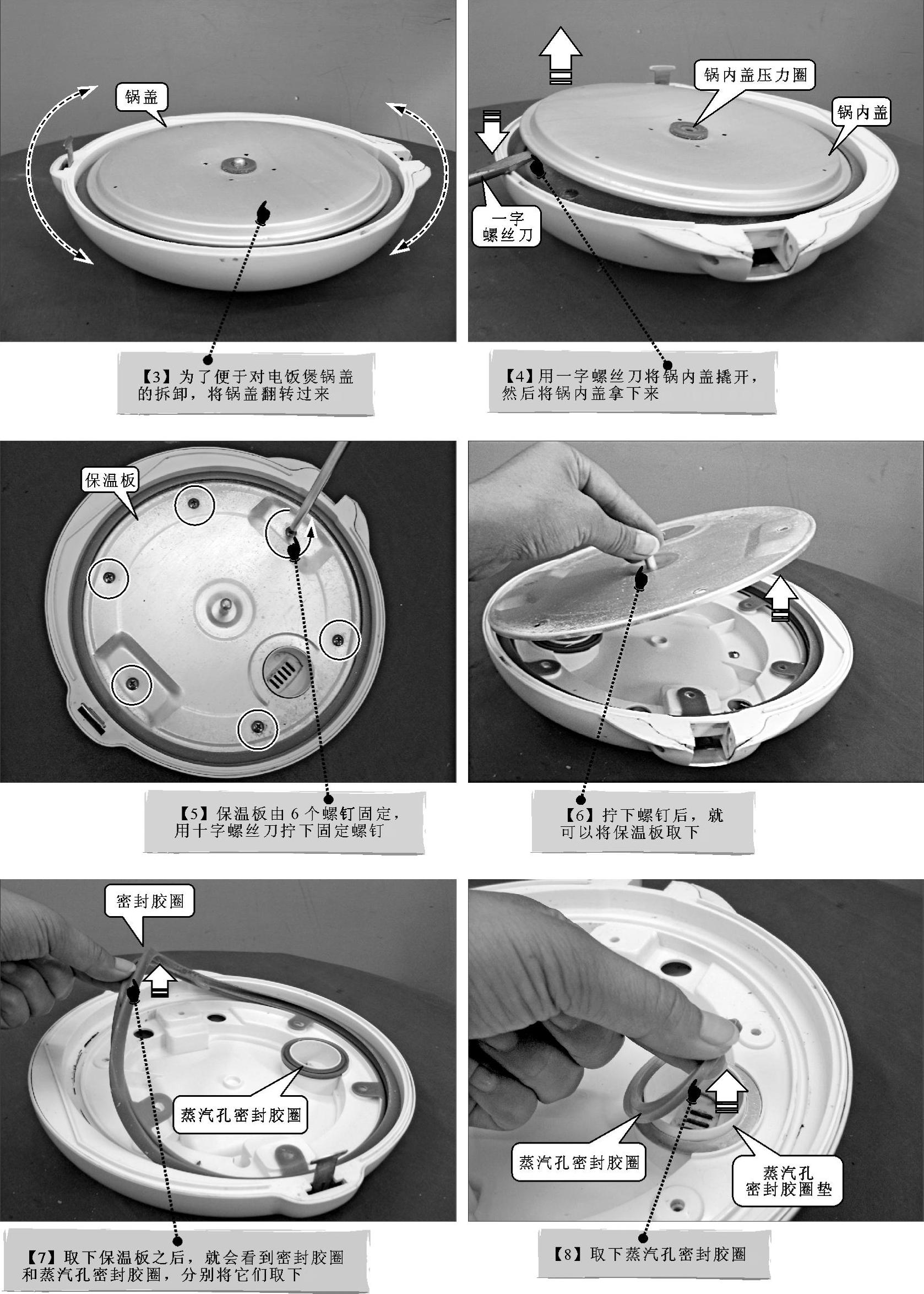 锅盖

【3】为了便于对电饭煲锅盖的拆卸，将锅盖翻转过来

锅内盖压力圈

锅内盖

一字螺丝刀

【4】用一字螺丝刀将锅内盖撬开，然后将锅内盖拿下来

保温板

【5】保温板由 6 个螺钉固定，用十字螺丝刀拧下固定螺钉

【6】拧下螺钉后，就可以将保温板取下

密封胶圈

蒸汽孔密封胶圈

【7】取下保温板之后，就会看到密封胶圈和蒸汽孔密封胶圈，分别将它们取下

蒸汽孔密封胶圈

蒸汽孔密封胶圈垫

【8】取下蒸汽孔密封胶圈