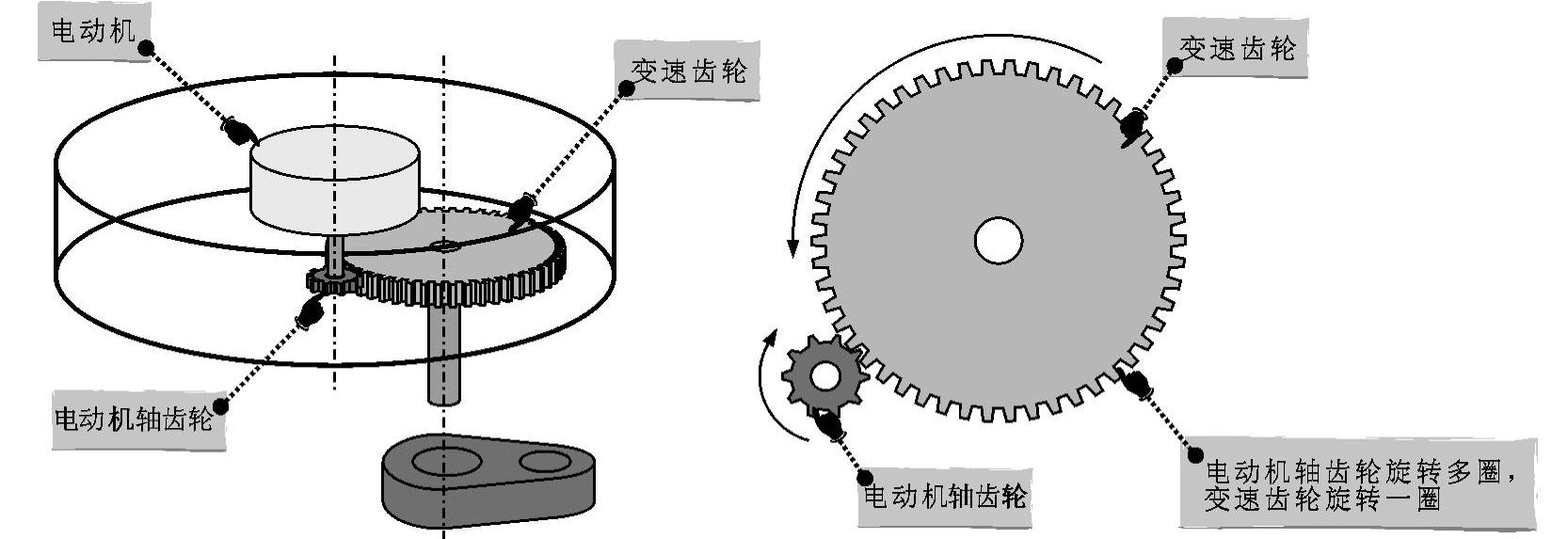 电动机

变速齿轮

电动机轴齿轮

变速齿轮

电动机轴齿轮

电动机轴齿轮旋转多圈，变速齿轮旋转一圈