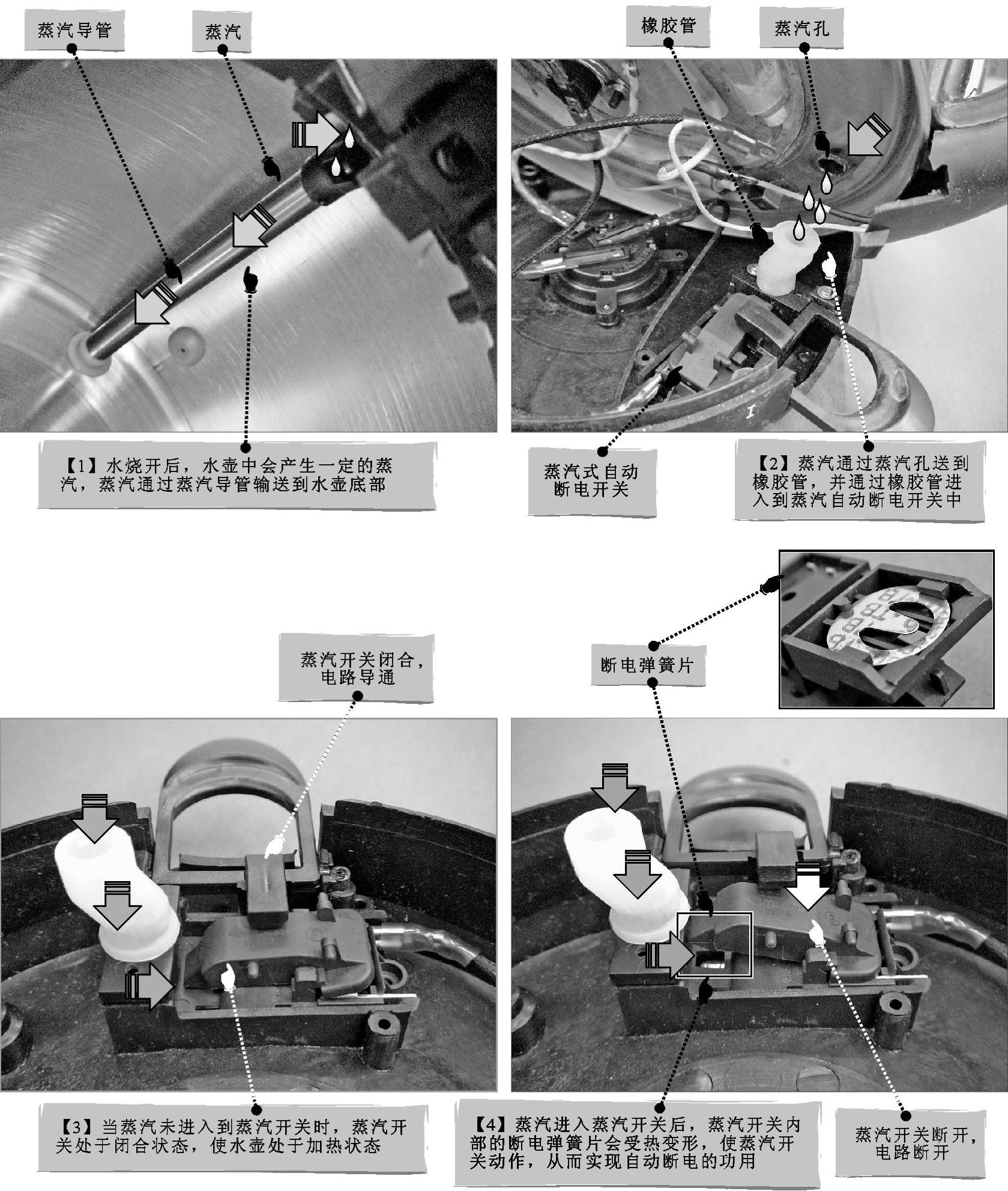 蒸汽导管

蒸汽

橡胶管

蒸汽孔

【1】水烧开后，水壶中会产生一定的蒸汽，蒸汽通过蒸汽导管输送到水壶底部

蒸汽式自动断电开关

【2】蒸汽通过蒸汽孔送到橡胶管，并通过橡胶管进入到蒸汽自动断电开关中

蒸汽开关闭合，电路导通

断电弹簧片

【3】当蒸汽未进入到蒸汽开关时，蒸汽开关处于闭合状态，使水壶处于加热状态

【4】蒸汽进入蒸汽开关后，蒸汽开关内部的断电弹簧片会受热变形，使蒸汽开关动作，从而实现自动断电的功用

蒸汽开关断开，电路断开