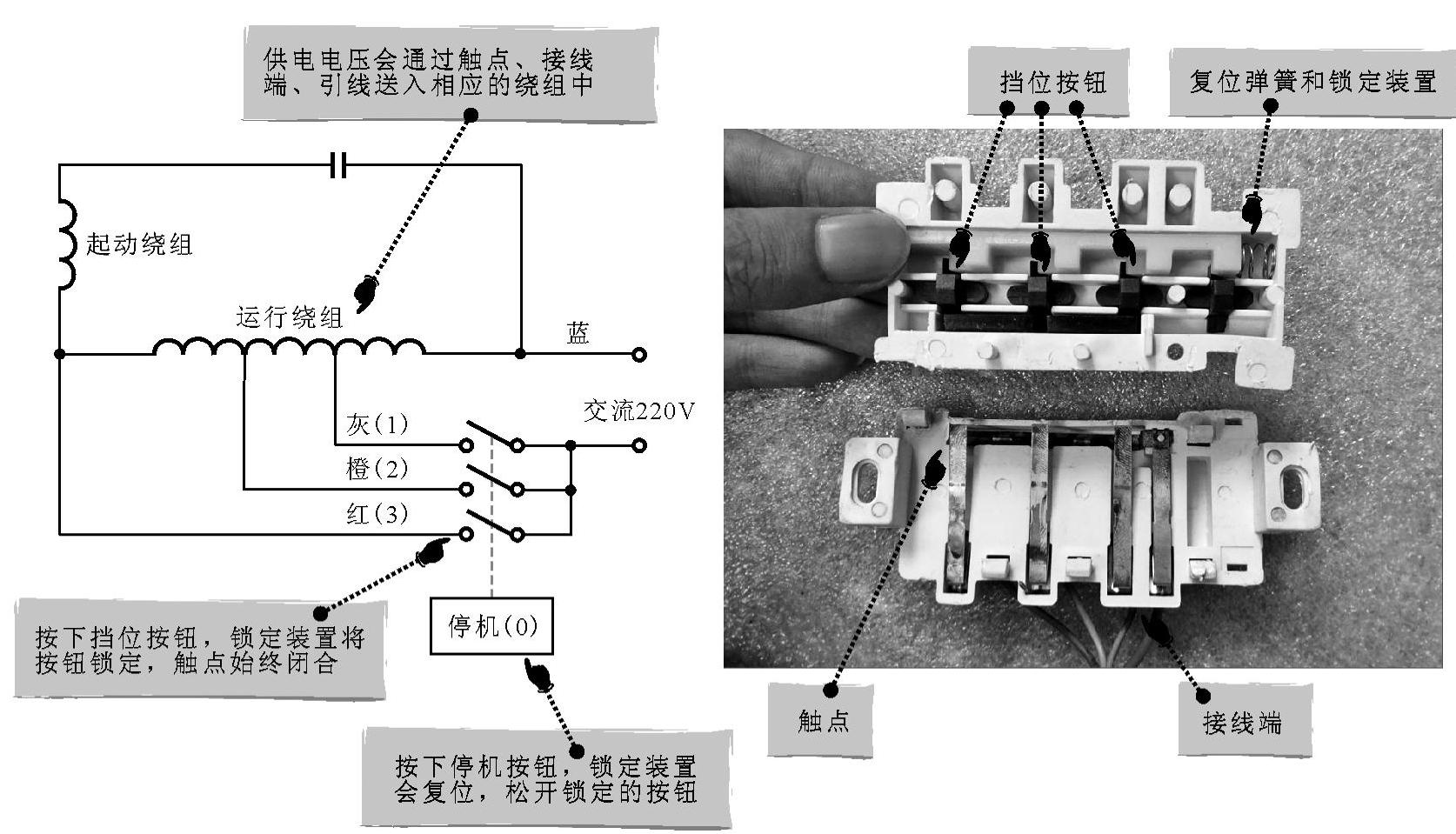 供电电压会通过触点、接线端、引线送入相应的绕组中

起动绕组

运行绕组

蓝

交流220V

灰(1)

橙(2)

红(3)

停机(0)

按下挡位按钮，锁定装置将按钮锁定，触点始终闭合

按下停机按钮，锁定装置会复位，松开锁定的按钮

挡位按钮

复位弹簧和锁定装置

触点

接线端