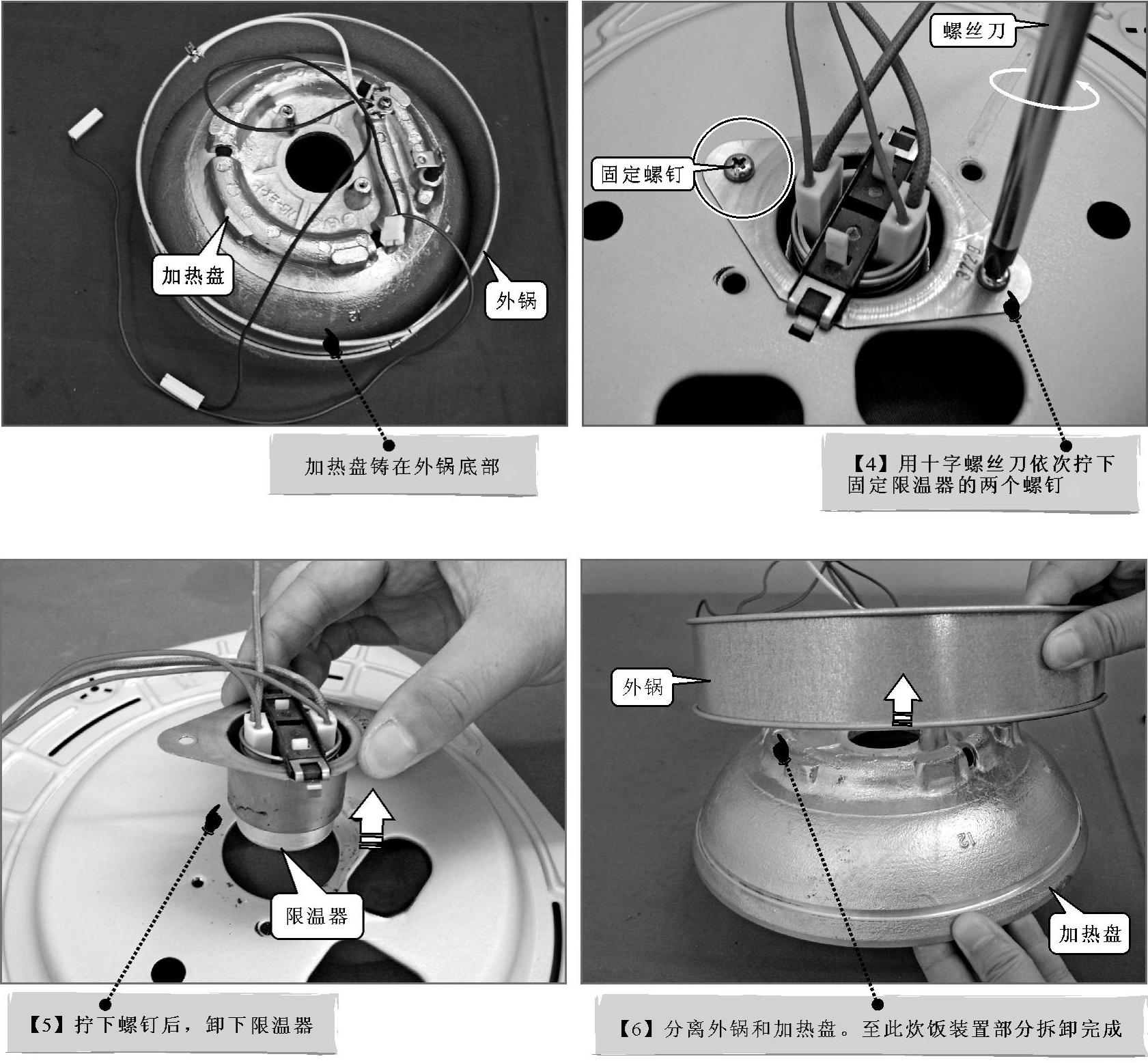 加热盘

外锅

加热盘铸在外锅底部

螺丝刀

固定螺钉

【4】用十字螺丝刀依次拧下固定限温器的两个螺钉

限温器

【5】拧下螺钉后，卸下限温器

外锅

加热盘

【6】分离外锅和加热盘。至此炊饭装置部分拆卸完成