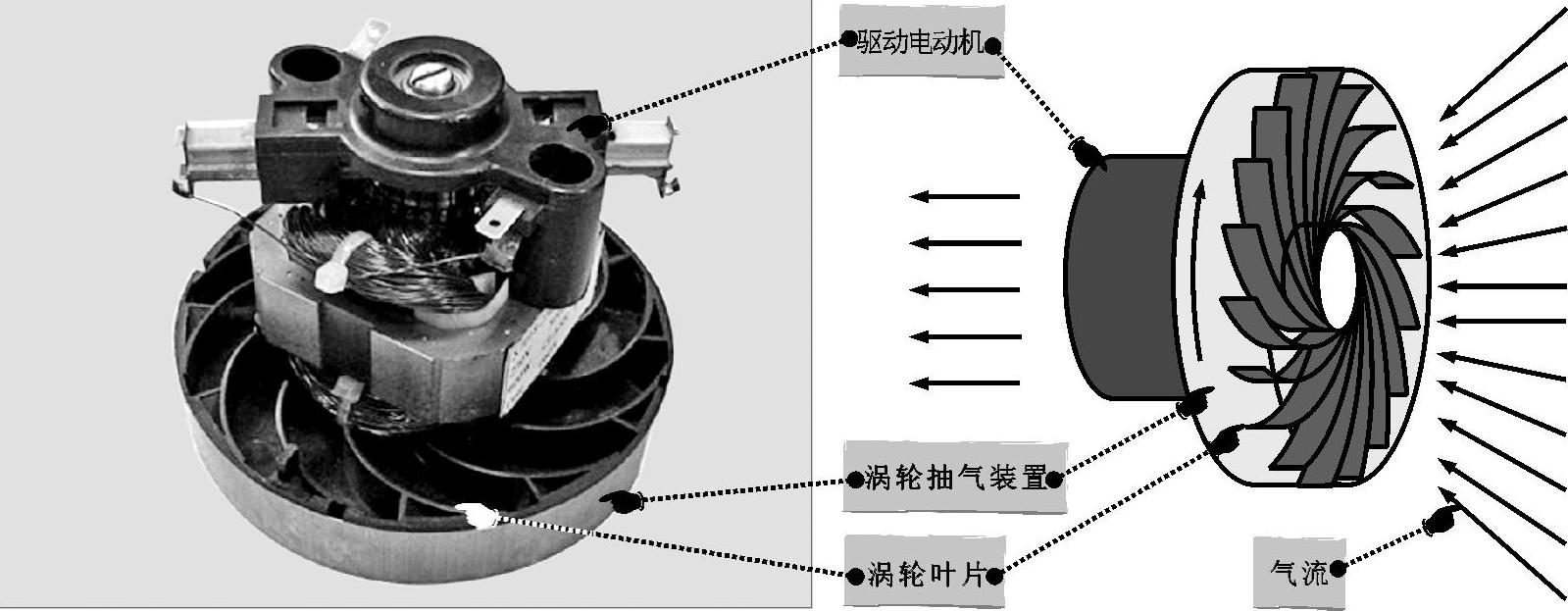 驱动电动机

涡轮抽气装置

涡轮叶片

气流