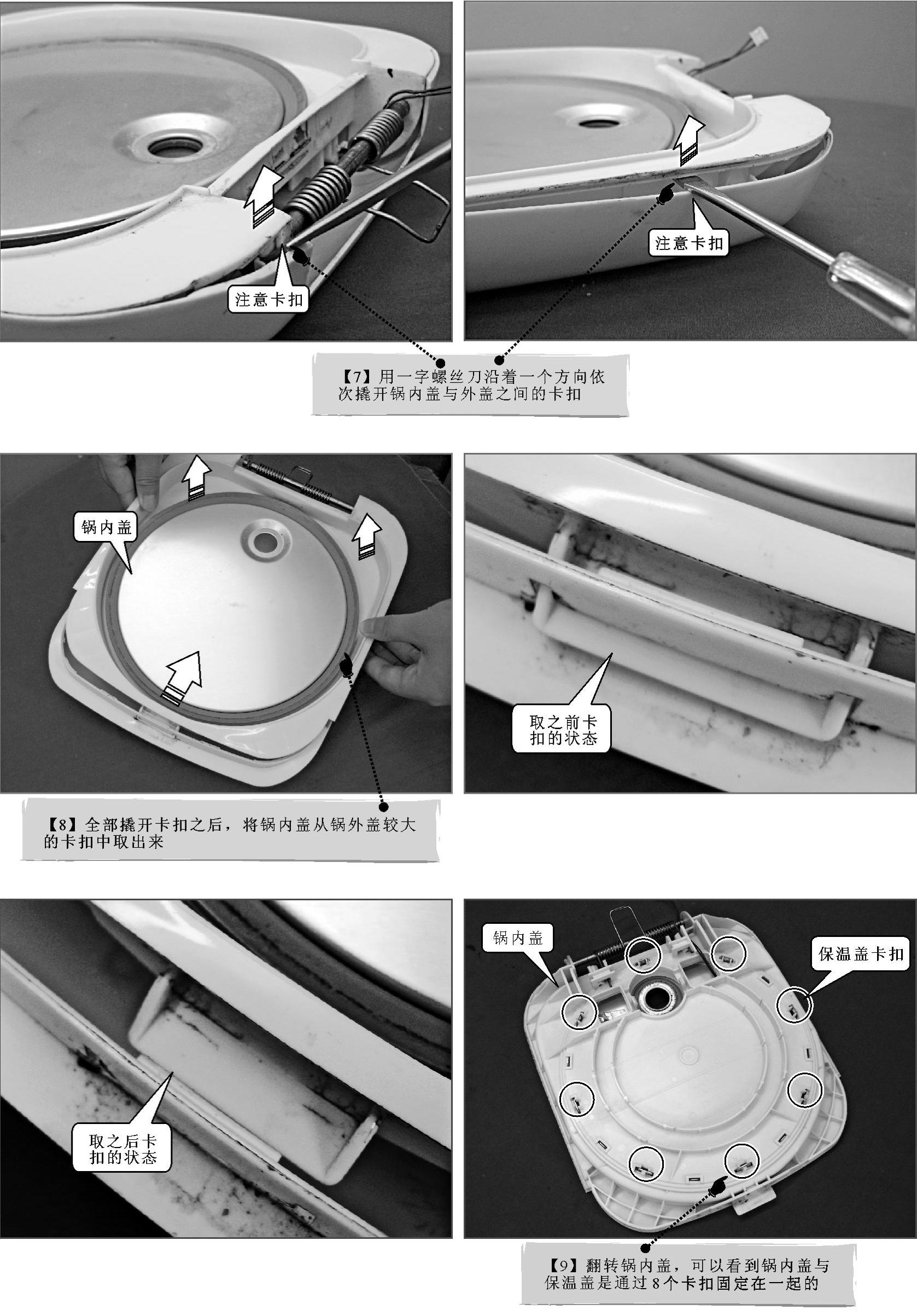 注意卡扣

注意卡扣

【7】用一字螺丝刀沿着一个方向依次撬开锅内盖与外盖之间的卡扣

锅内盖

取之前卡扣的状态

【8】全部撬开卡扣之后，将锅内盖从锅外盖较大的卡扣中取出来

取之后卡扣的状态

锅内盖

保温盖卡扣

【9】翻转锅内盖，可以看到锅内盖与保温盖是通过8个卡扣固定在一起的