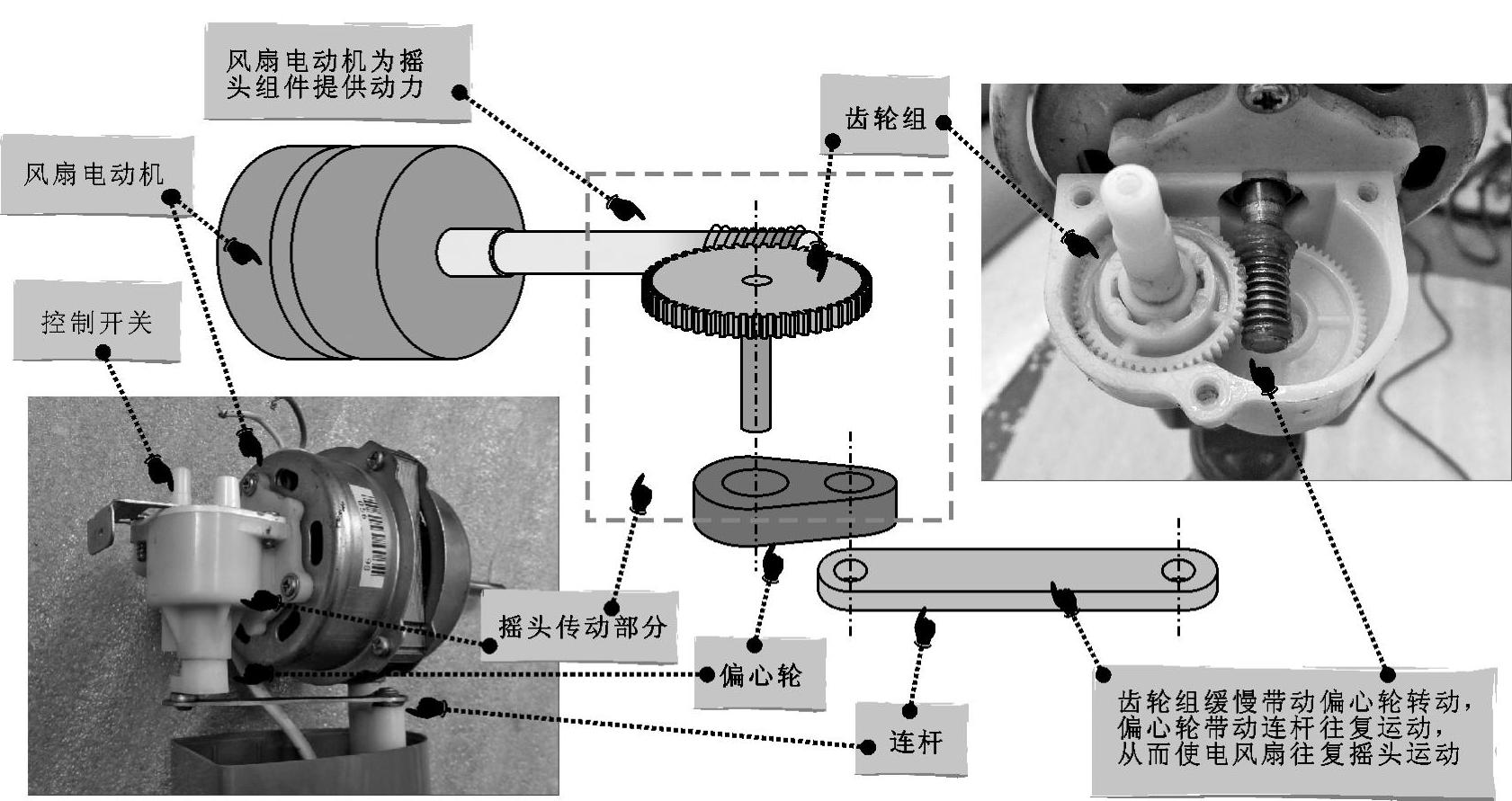 风扇电动机为摇头组件提供动力

齿轮组

风扇电动机

控制开关

摇头传动部分

偏心轮

连杆

齿轮组缓慢带动偏心轮转动，偏心轮带动连杆往复运动，从而使电风扇往复摇头运动