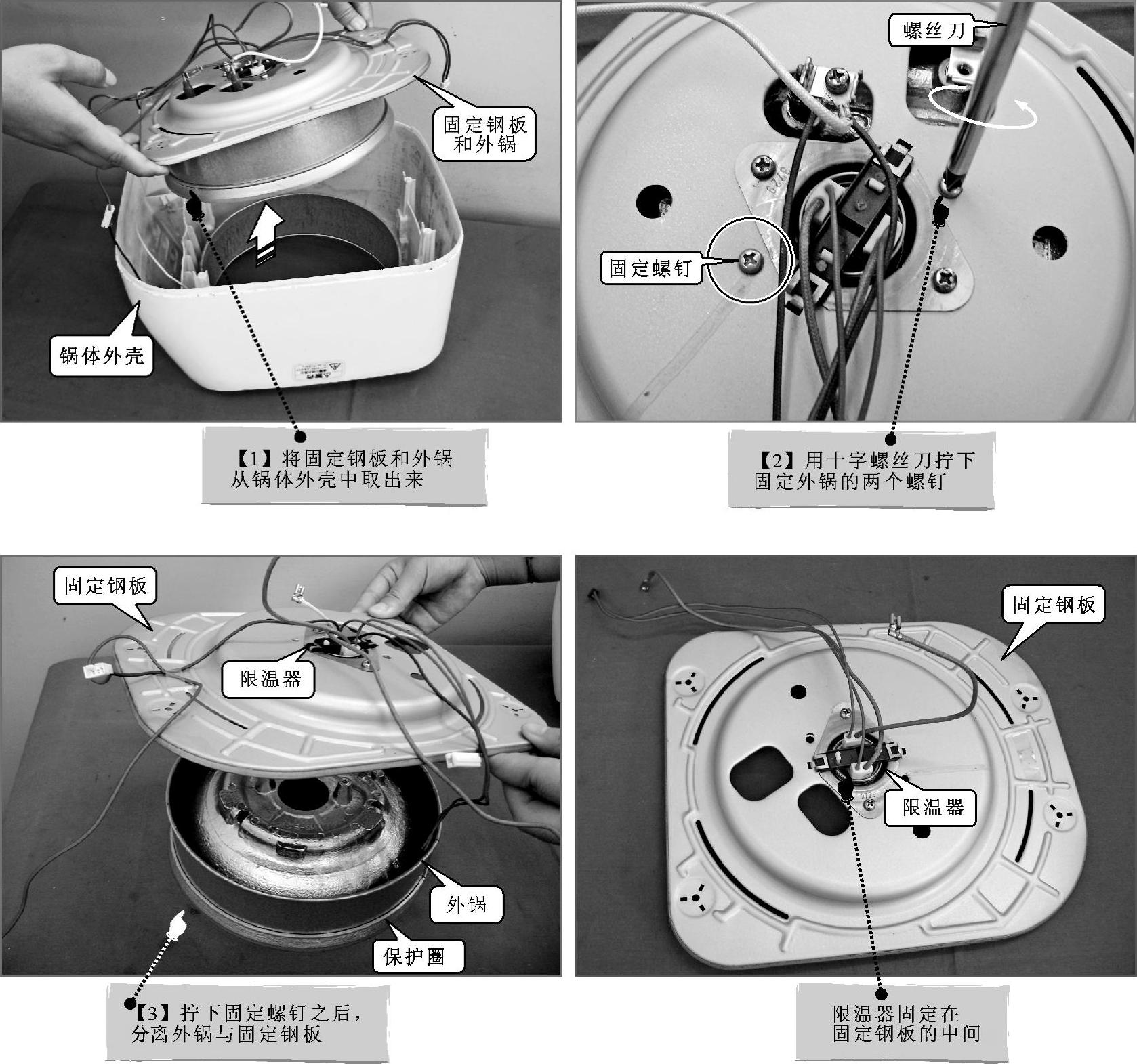 固定钢板和外锅

锅体外壳

【1】将固定钢板和外锅从锅体外壳中取出来

螺丝刀

固定螺钉

【2】用十字螺丝刀拧下固定外锅的两个螺钉

固定钢板

限温器

外锅

保护圈

【3】拧下固定螺钉之后，分离外锅与固定钢板

固定钢板

限温器

限温器固定在固定钢板的中间