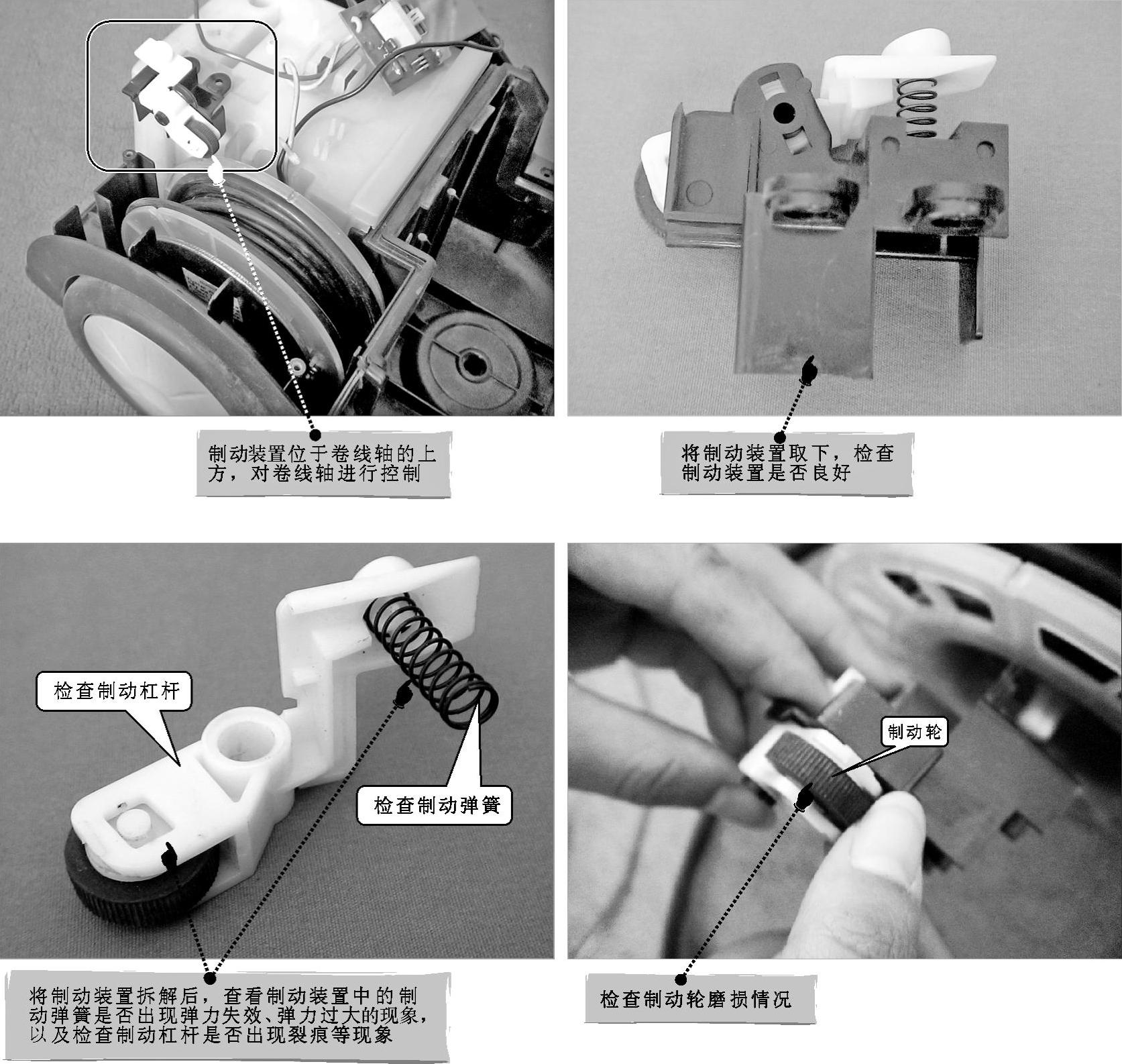 制动装置位于卷线轴的上方，对卷线轴进行控制

将制动装置取下，检查制动装置是否良好

检查制动杠杆

检查制动弹簧

将制动装置拆解后，查看制动装置中的制动弹簧是否出现弹力失效、弹力过大的现象，以及检查制动杠杆是否出现裂痕等现象

制动轮

检查制动轮磨损情况