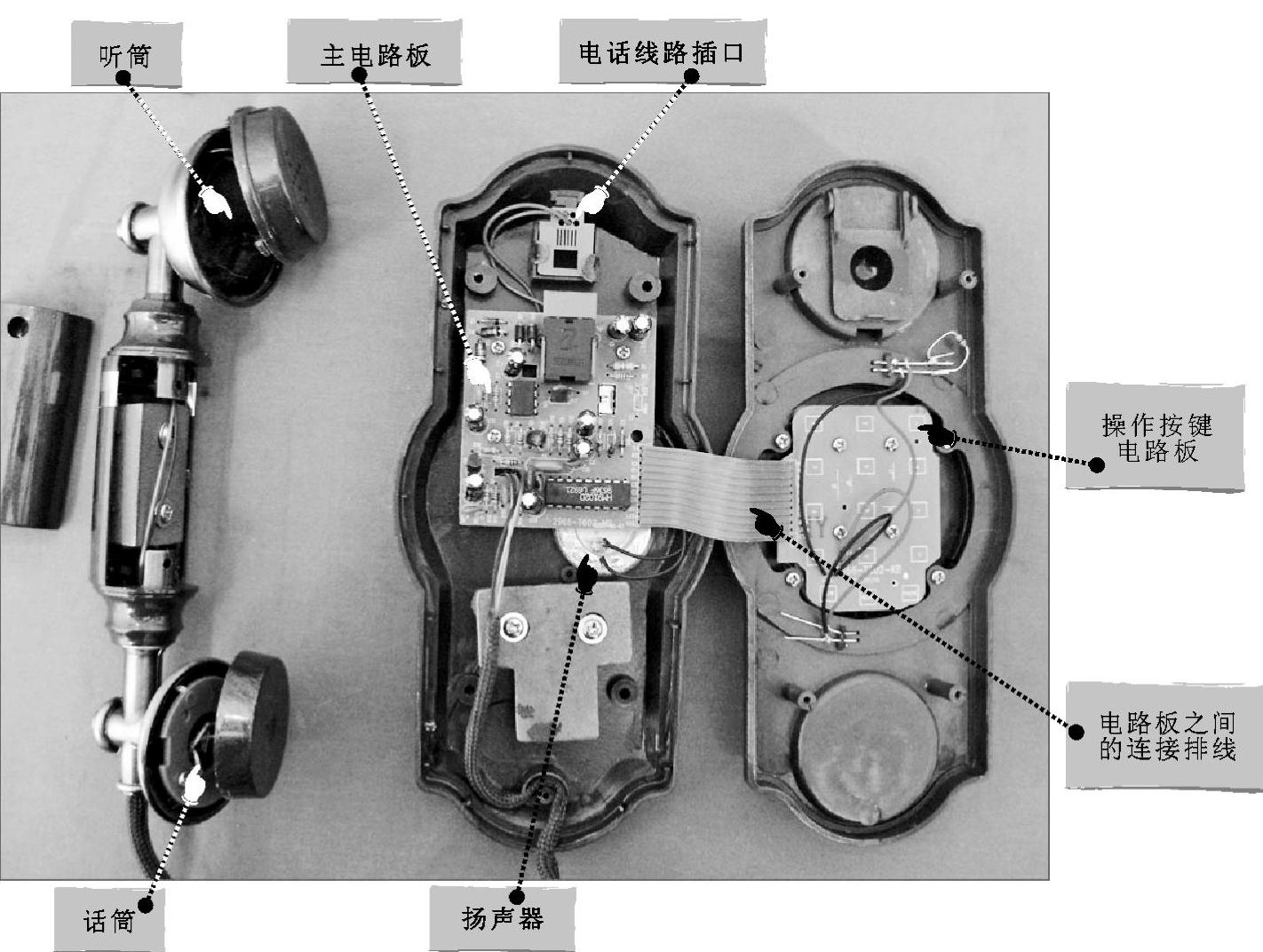 听筒

主电路板

电话线路插口

操作按键电路板

电路板之间的连接排线

话筒

扬声器