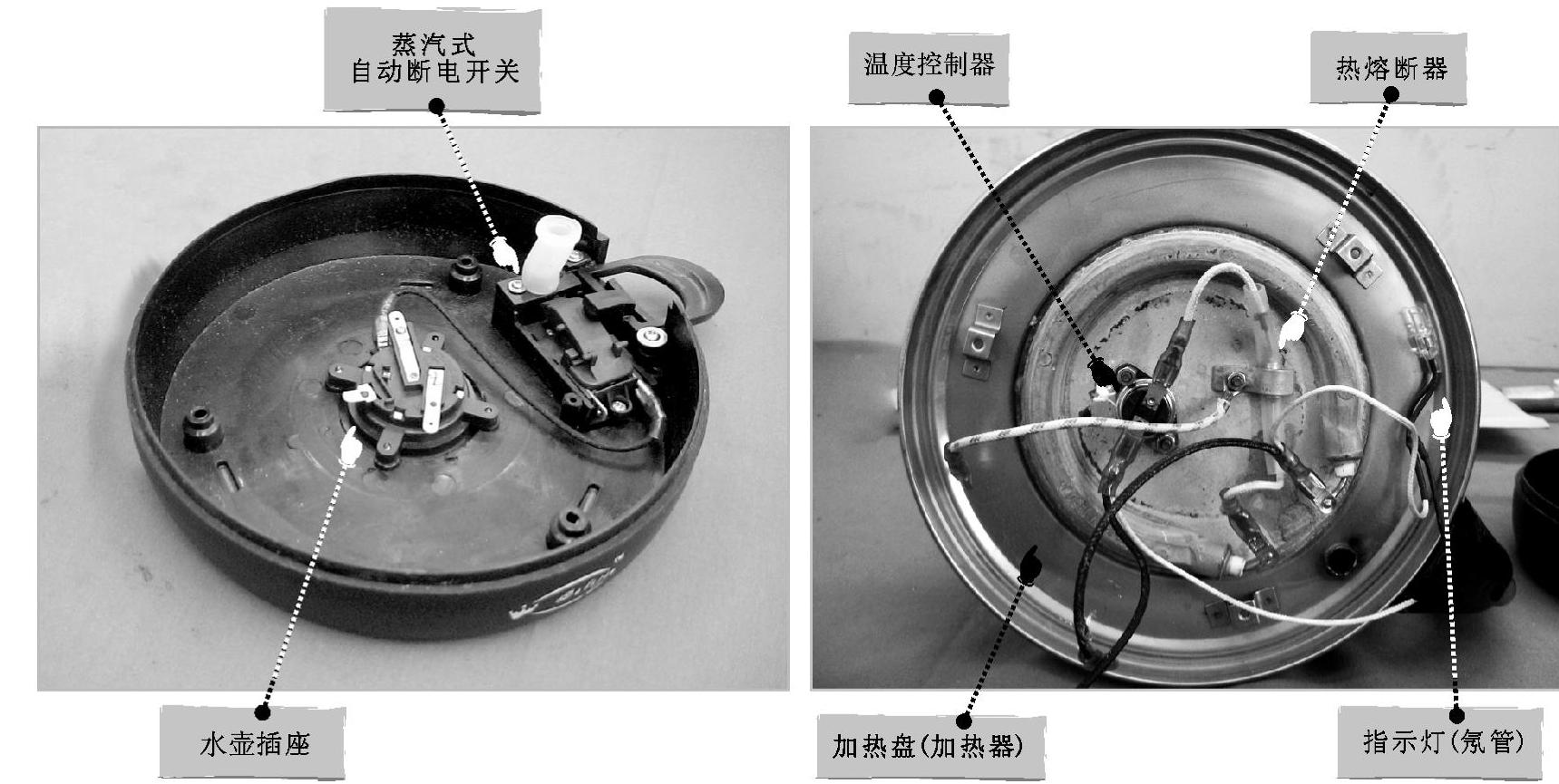 蒸汽式
自动断电开关

温度控制器

热熔断器

水壶插座

加热盘(加热器)

指示灯(氖管)