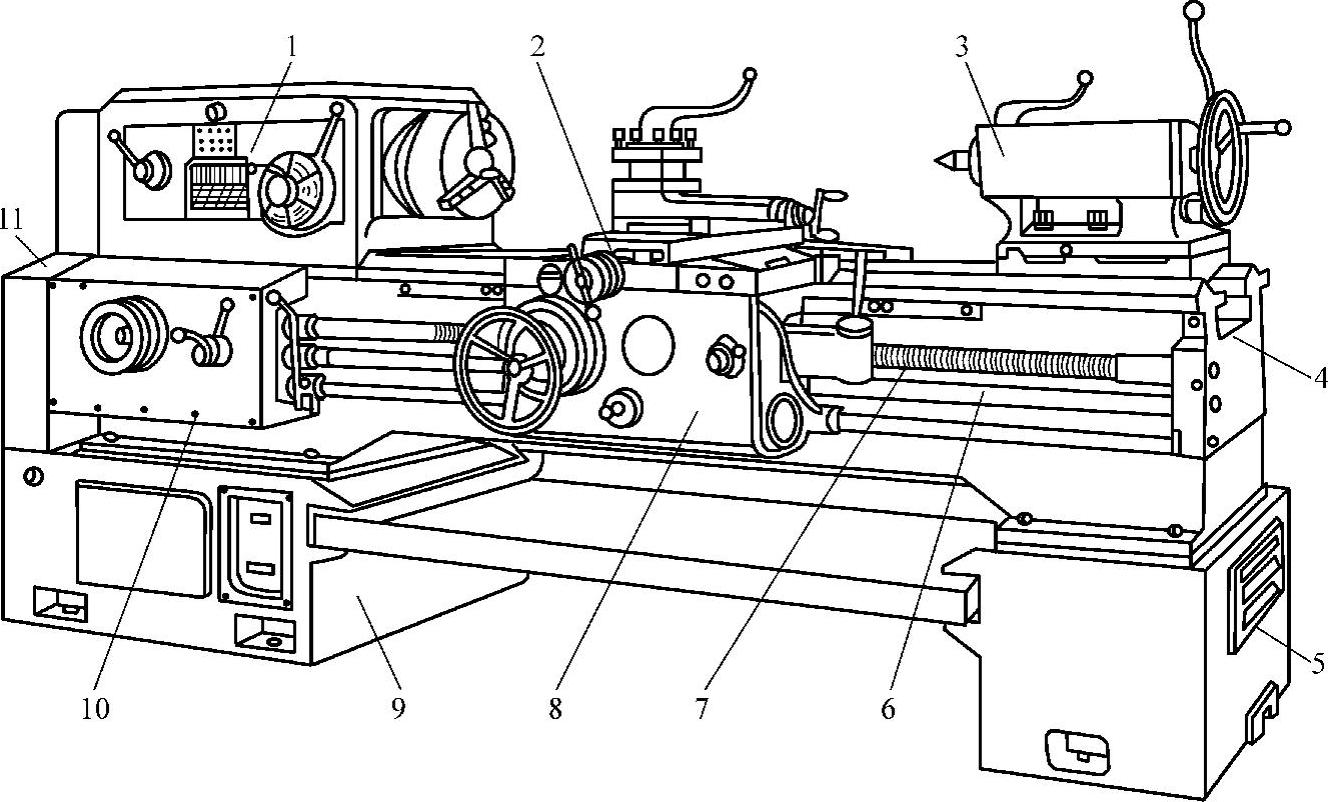 1
2
3
11
4
5
10
9
8
7
6