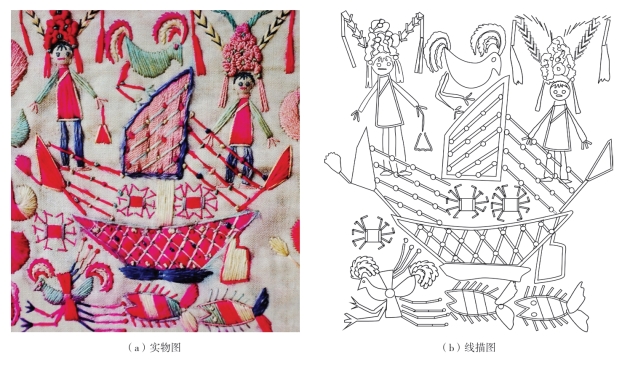 （a）实物图

（b）线描图