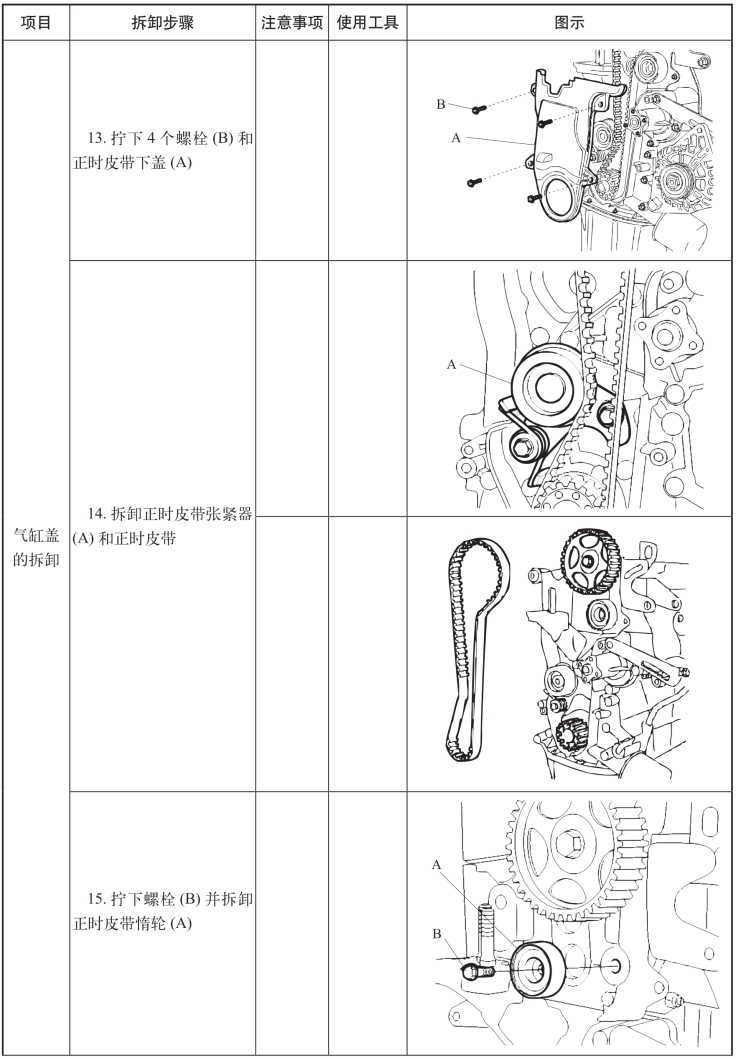 | 项目 | 拆卸步骤 | 注意事项 | 使用工具 | 图示 |
|---|---|---|---|---|
| 气缸盖的拆卸 | 13. 拧下 4 个螺栓 (B) 和正时皮带下盖 (A) | | | B A |
| | 14. 拆卸正时皮带张紧器 (A) 和正时皮带 | | | A |
| | | | | |
| | 15. 拧下螺栓 (B) 并拆卸正时皮带惰轮 (A) | | | A B |