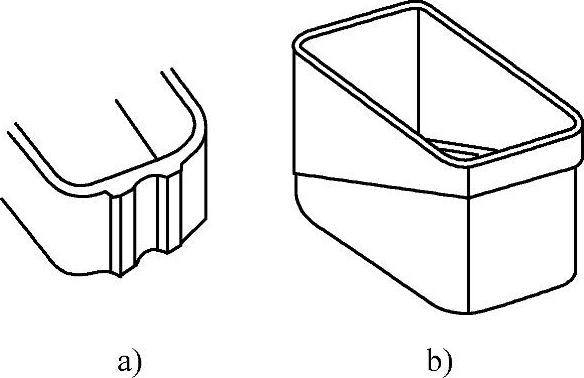 a)

b)