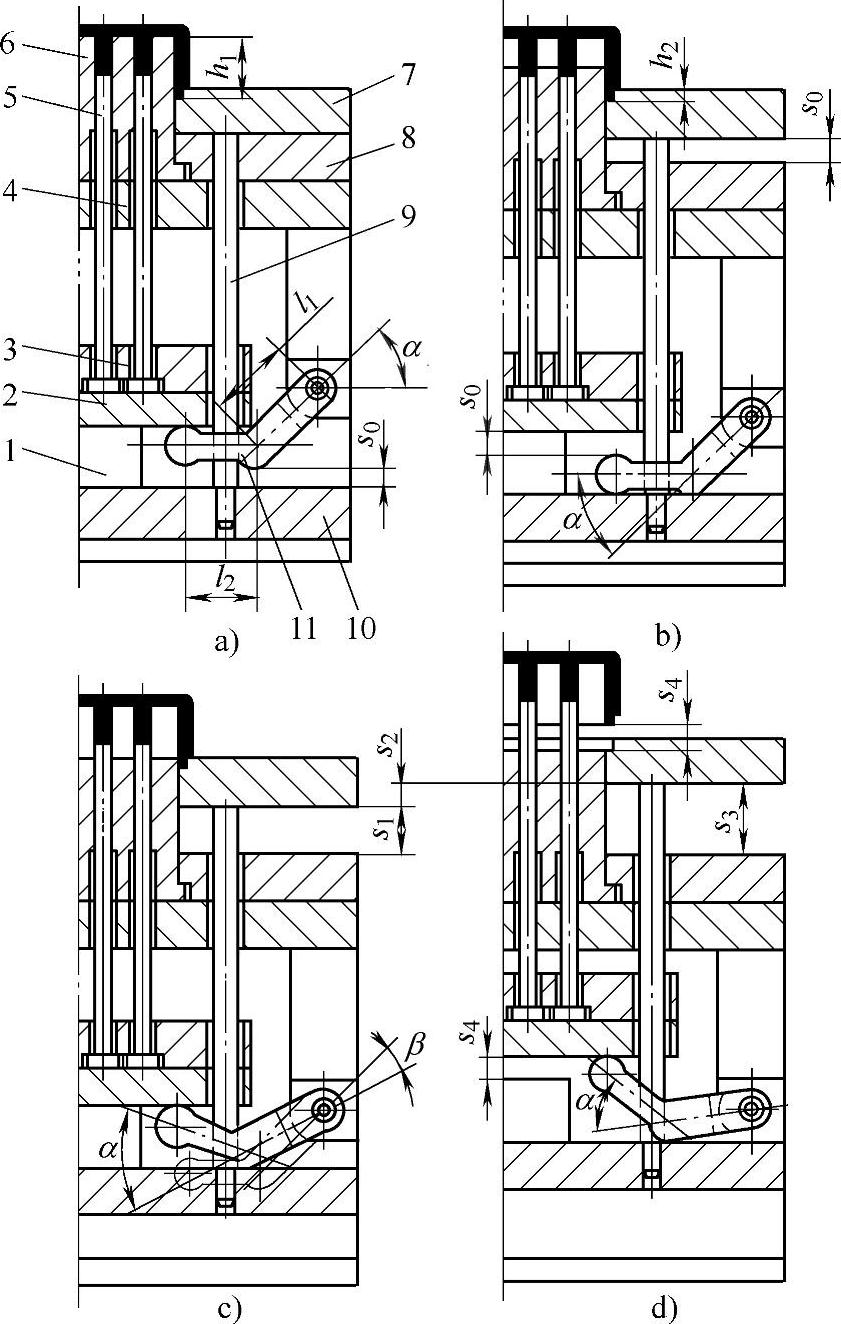 6
5
4
3
2
1
$h_1$
7
8
9
$l_1$
$\alpha$
$s_0$
$l_2$
11
10
a)
$h_2$
$s_0$
$s_0$
$\alpha$
b)
$s_2$
$s_1$
$\beta$
$\alpha$
c)
$s_4$
$s_3$
$s_4$
$\alpha$
d)