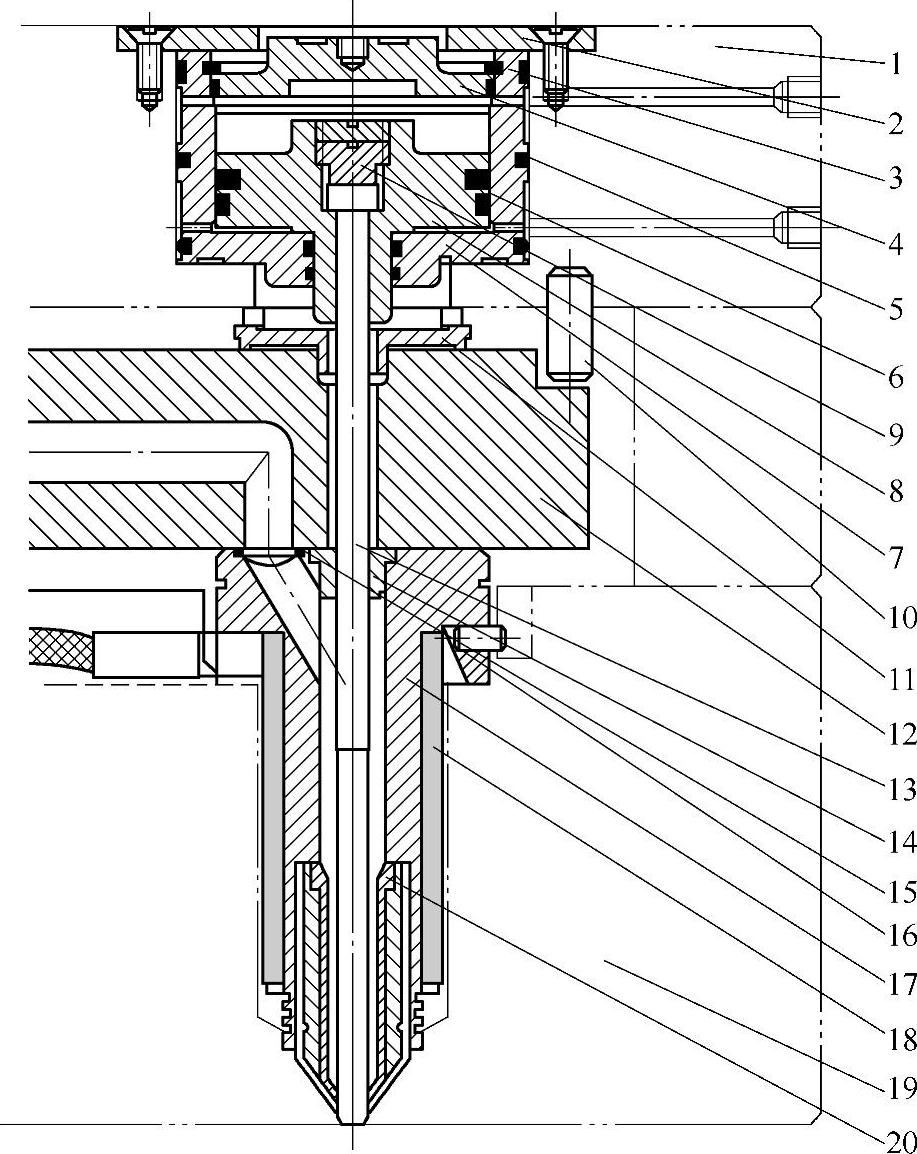 1
2
3
4
5
6
9
8
7
10
11
12
13
14
15
16
17
18
19
20