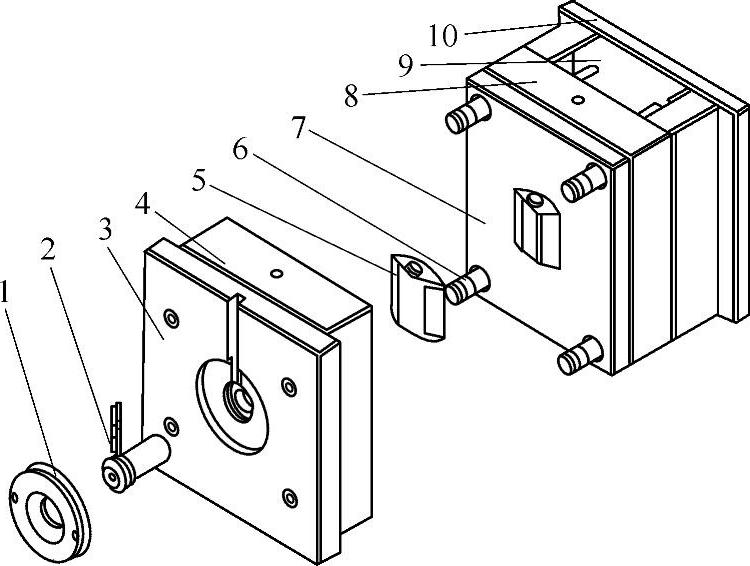 10
9
8
7
6
5
4
3
2
1