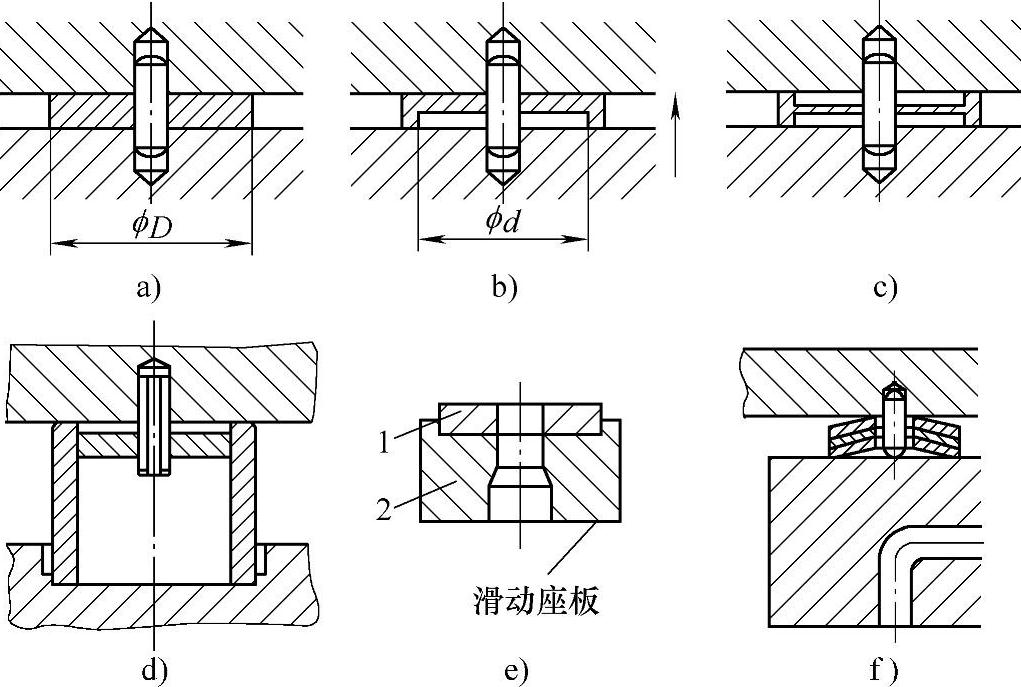 $\phi D$
a)

$\phi d$
b)

c)

d)

1
2
滑动座板
e)

f)