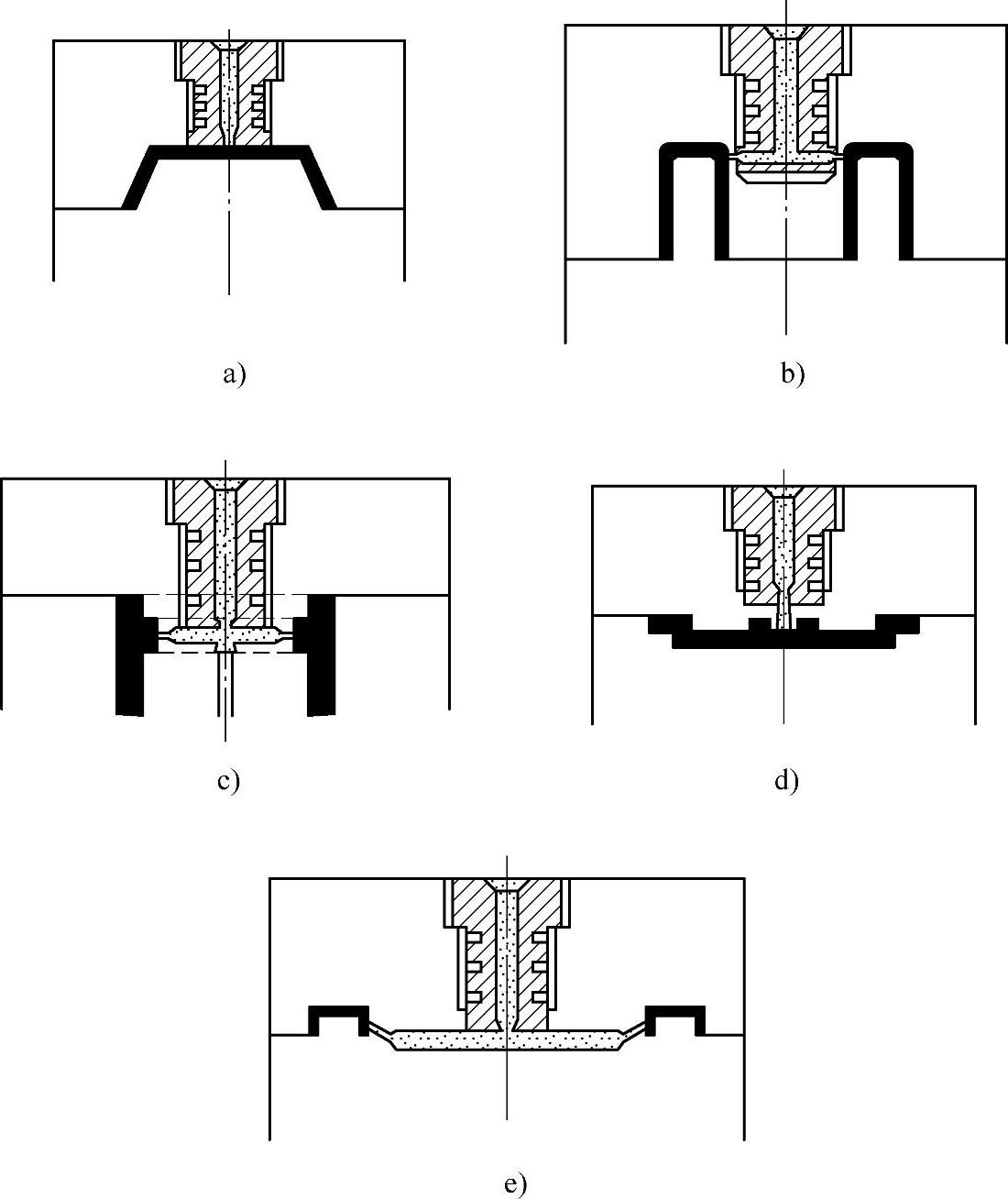 a)

b)

c)

d)

e)